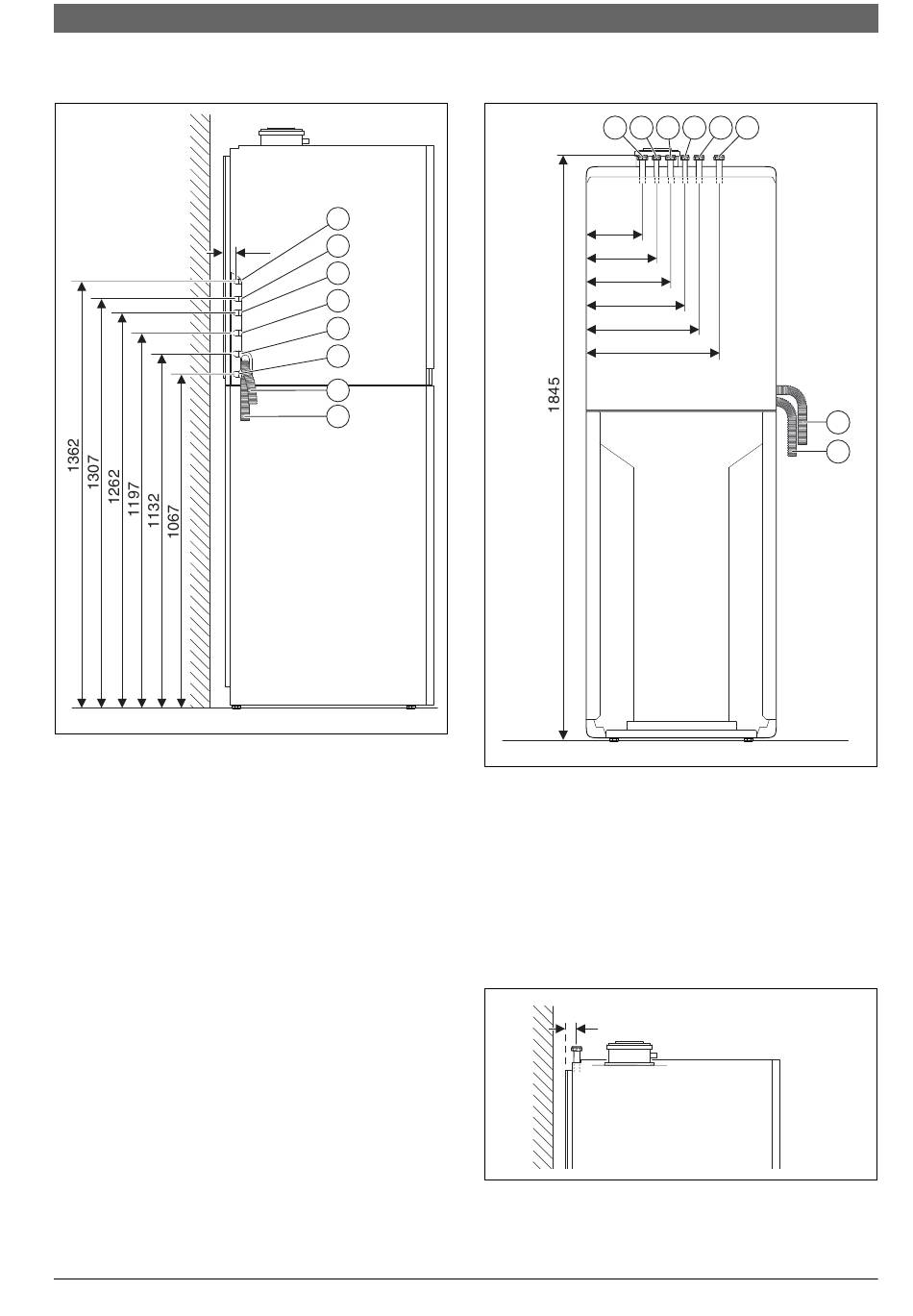 1362
1307
1262
1197
1132
1067

1845