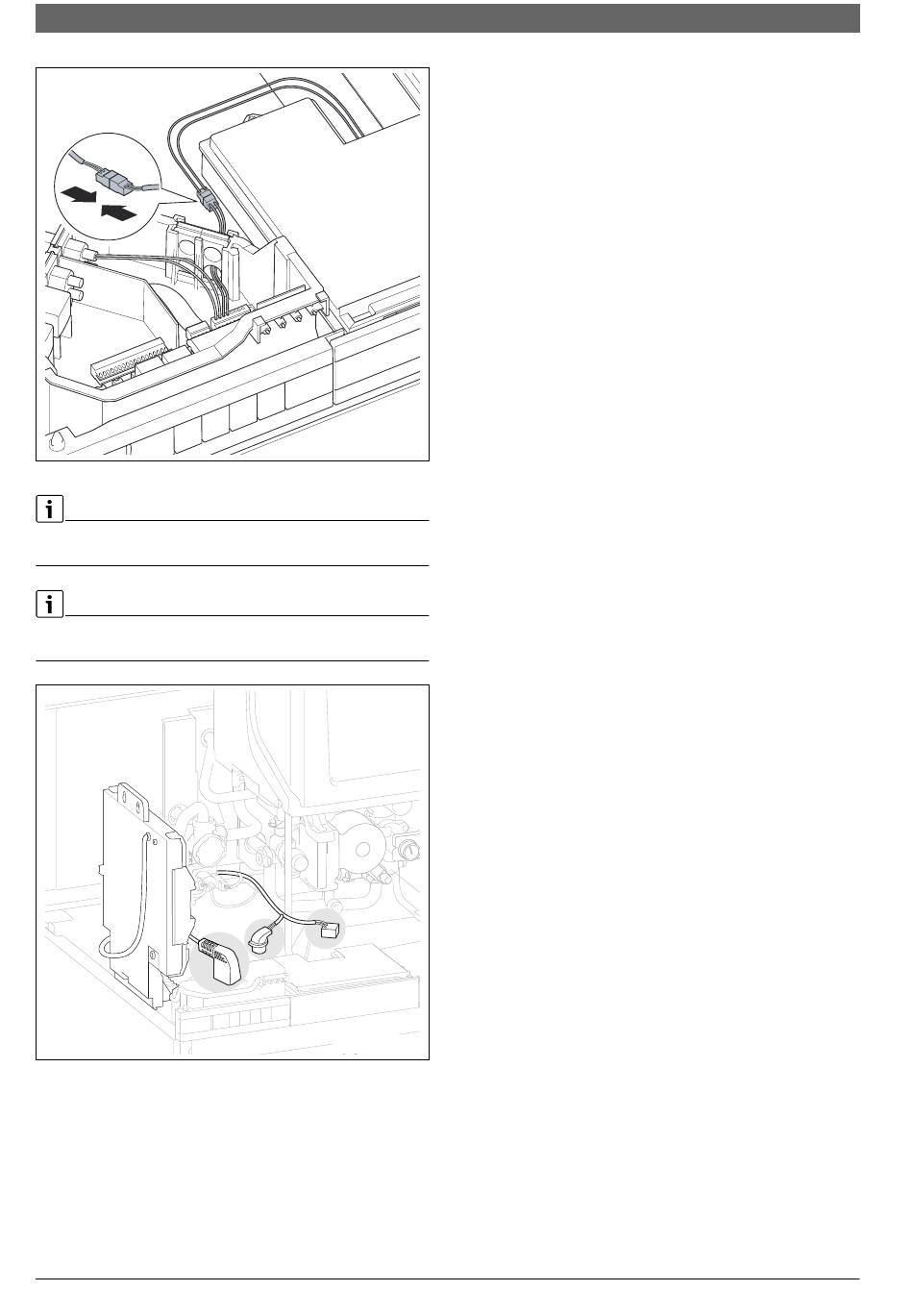 i

i