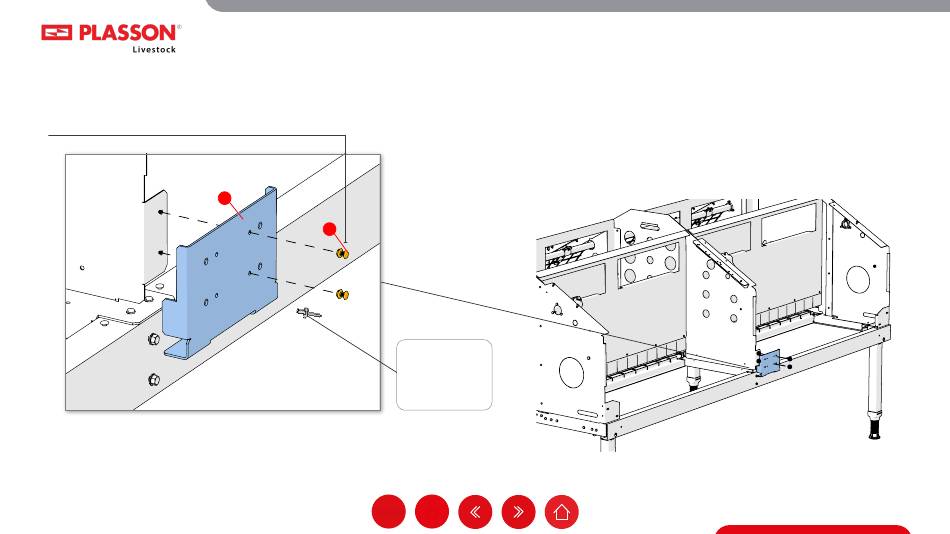 PLASSON®
Livestock