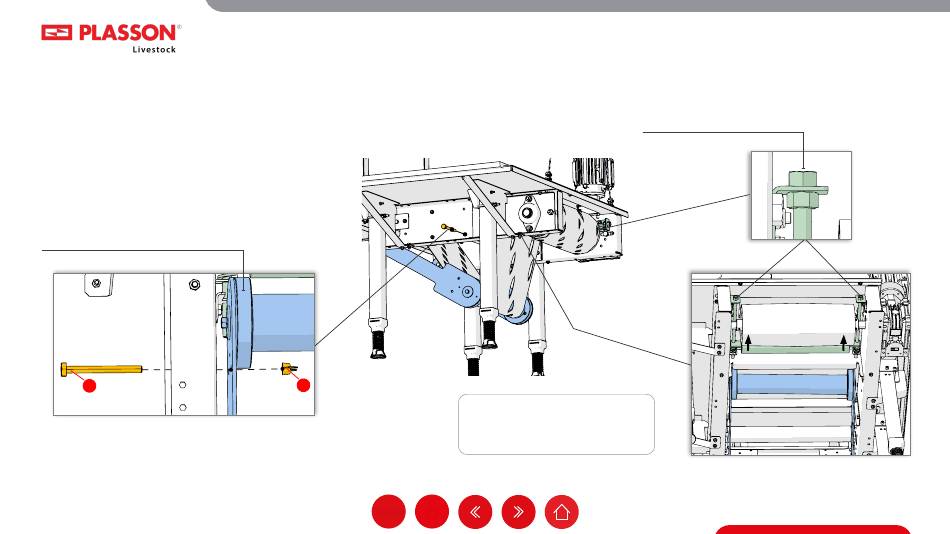 PLASSON®
Livestock