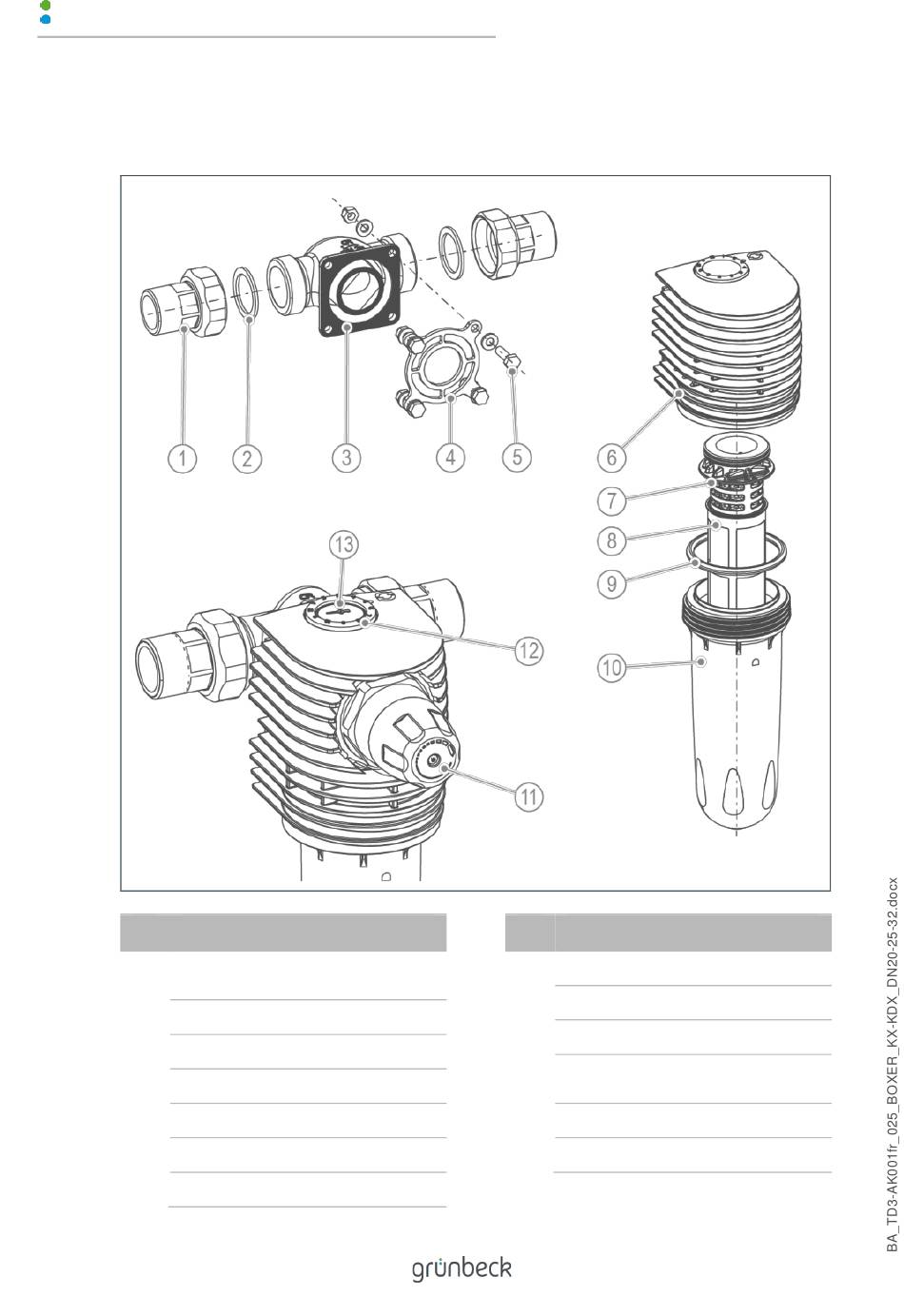 1 2 3 4 5

6

7

8

9

10

13

12

11

BA_TD3-AK001fr_025_BOXER_KX-KDX_DN20-25-32.docx

grünbeck