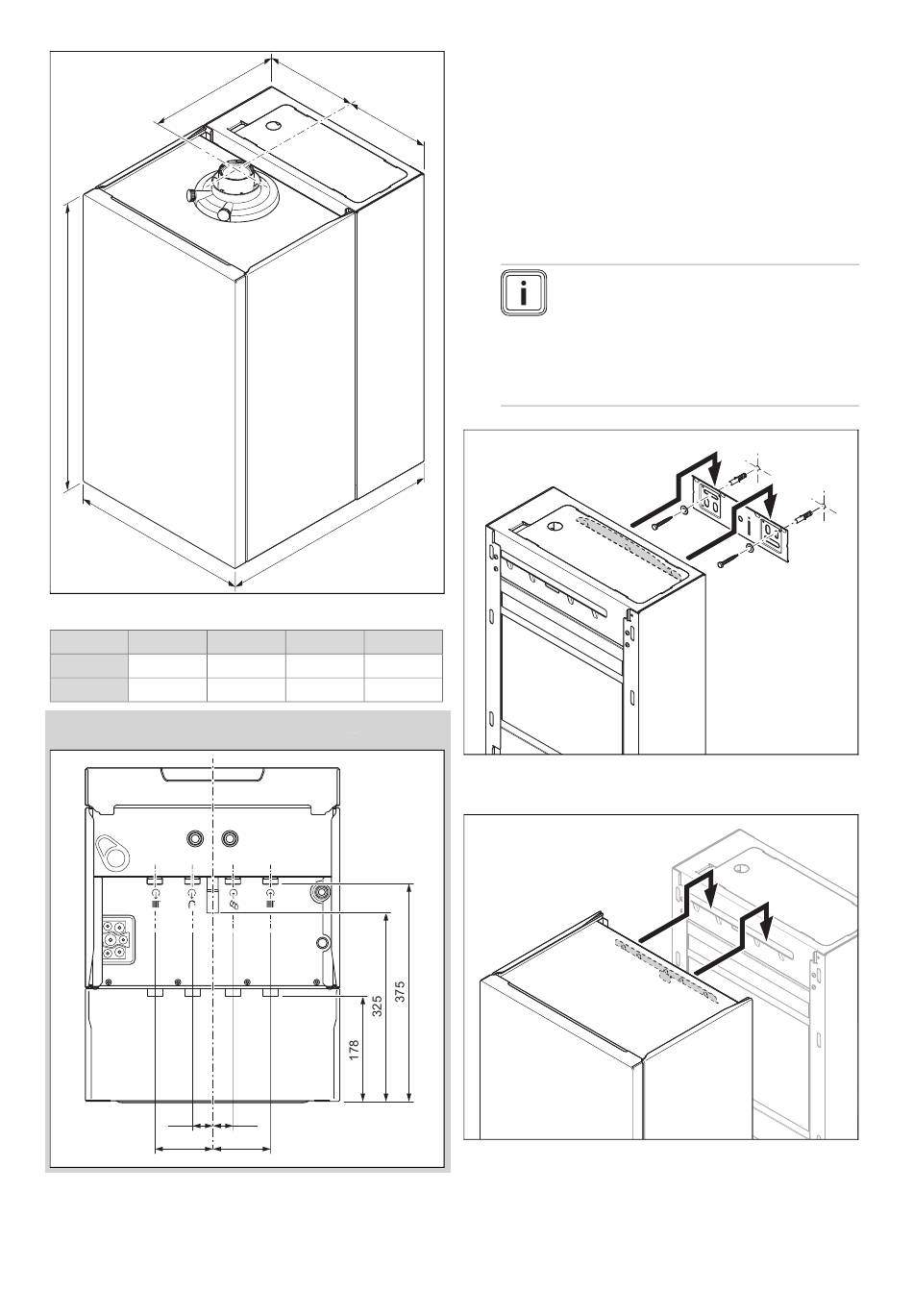 i

375

325

178