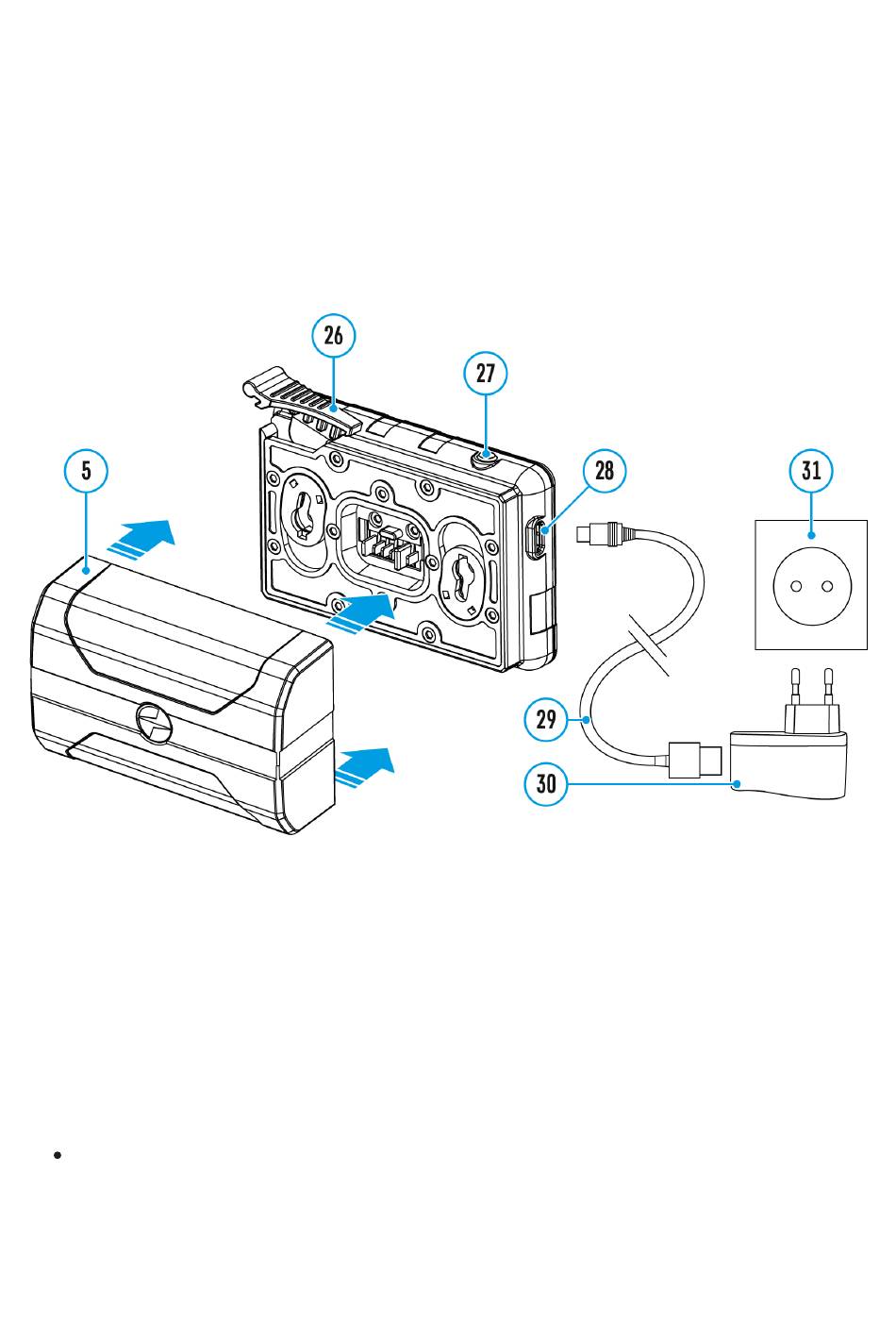 26
27
5
28
31
29
30