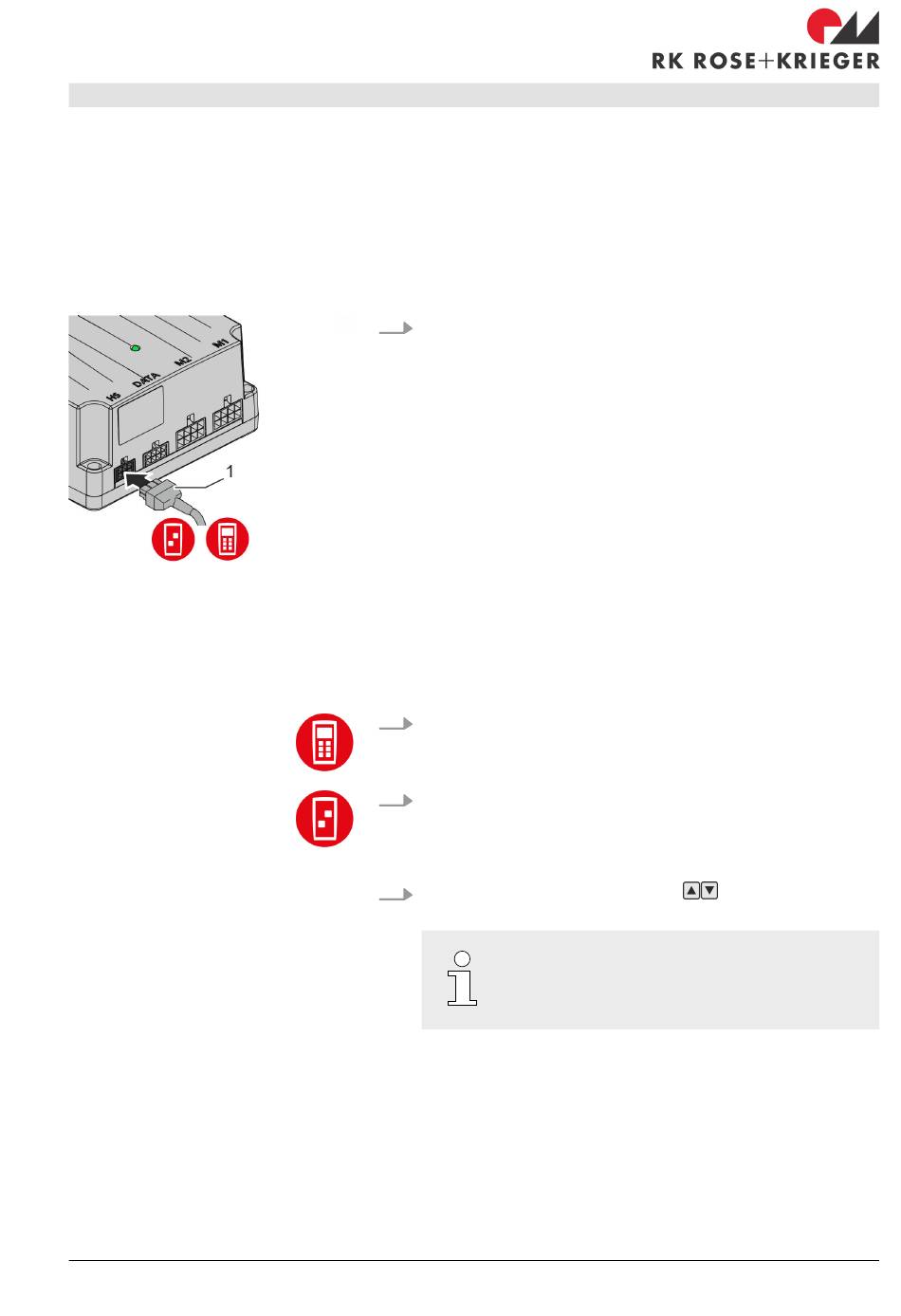 RK ROSE+KRIEGER

HS DATA M2 M1

1