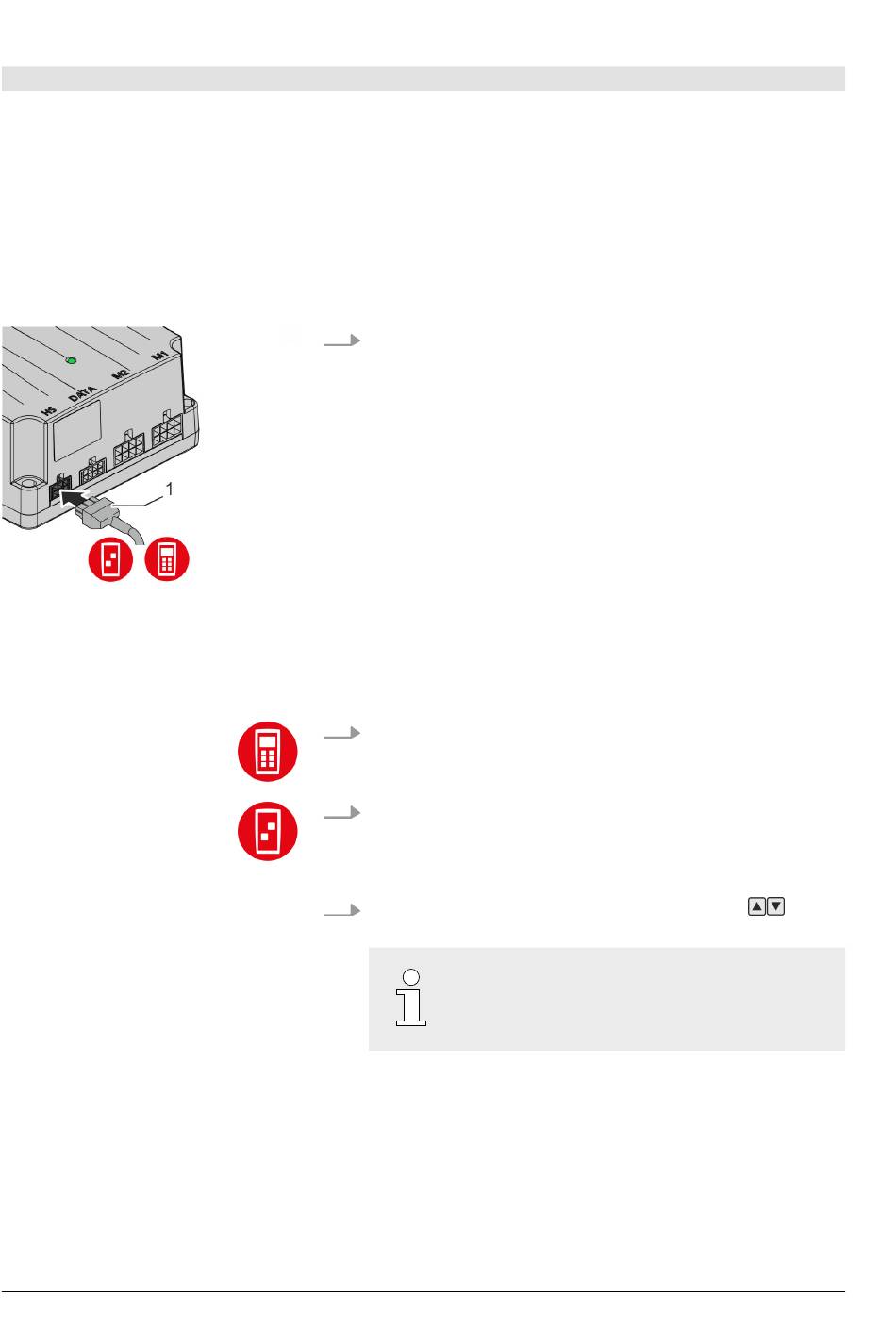 HS
DATA
M2
M1
1