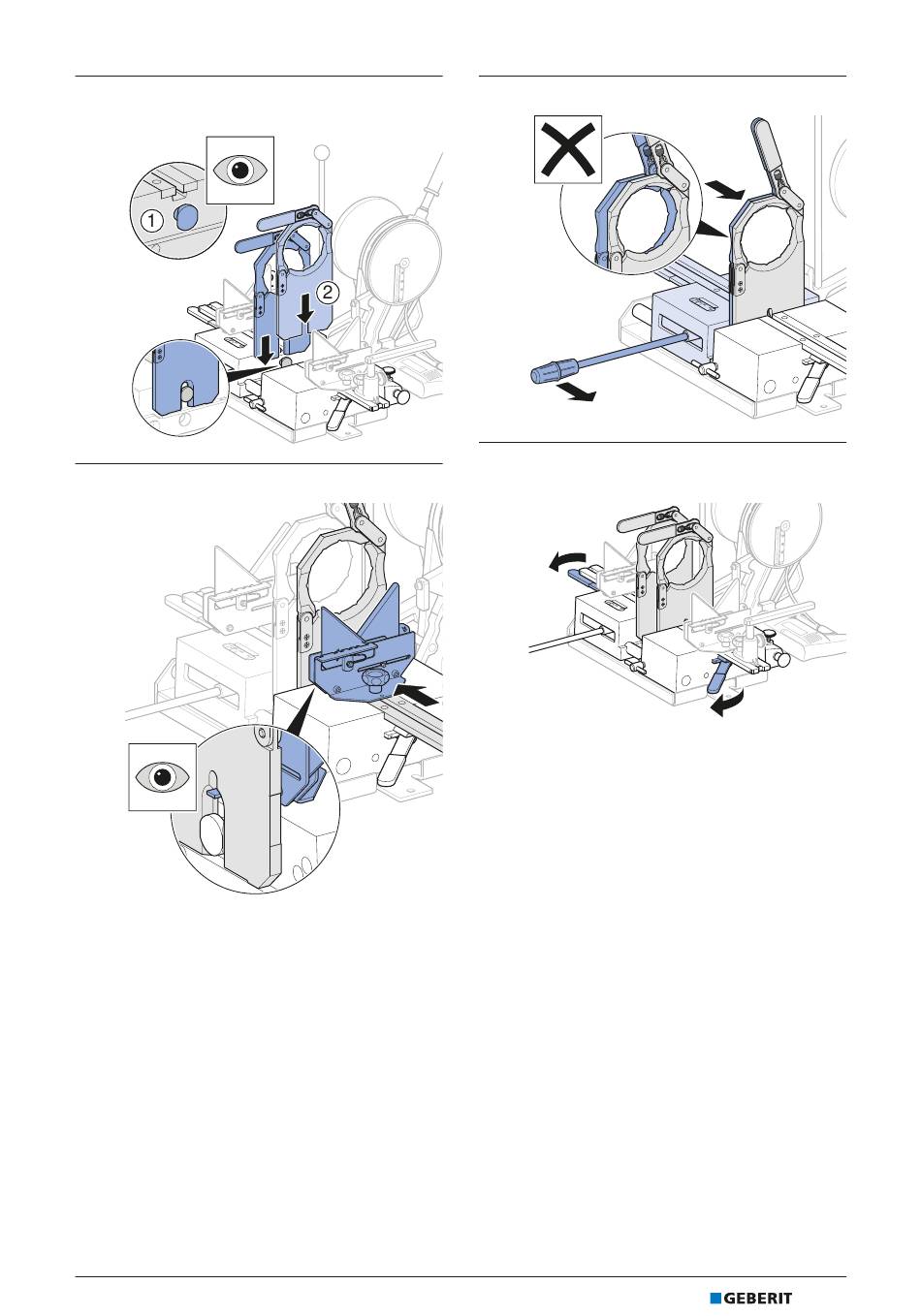 1

2

GEBERIT