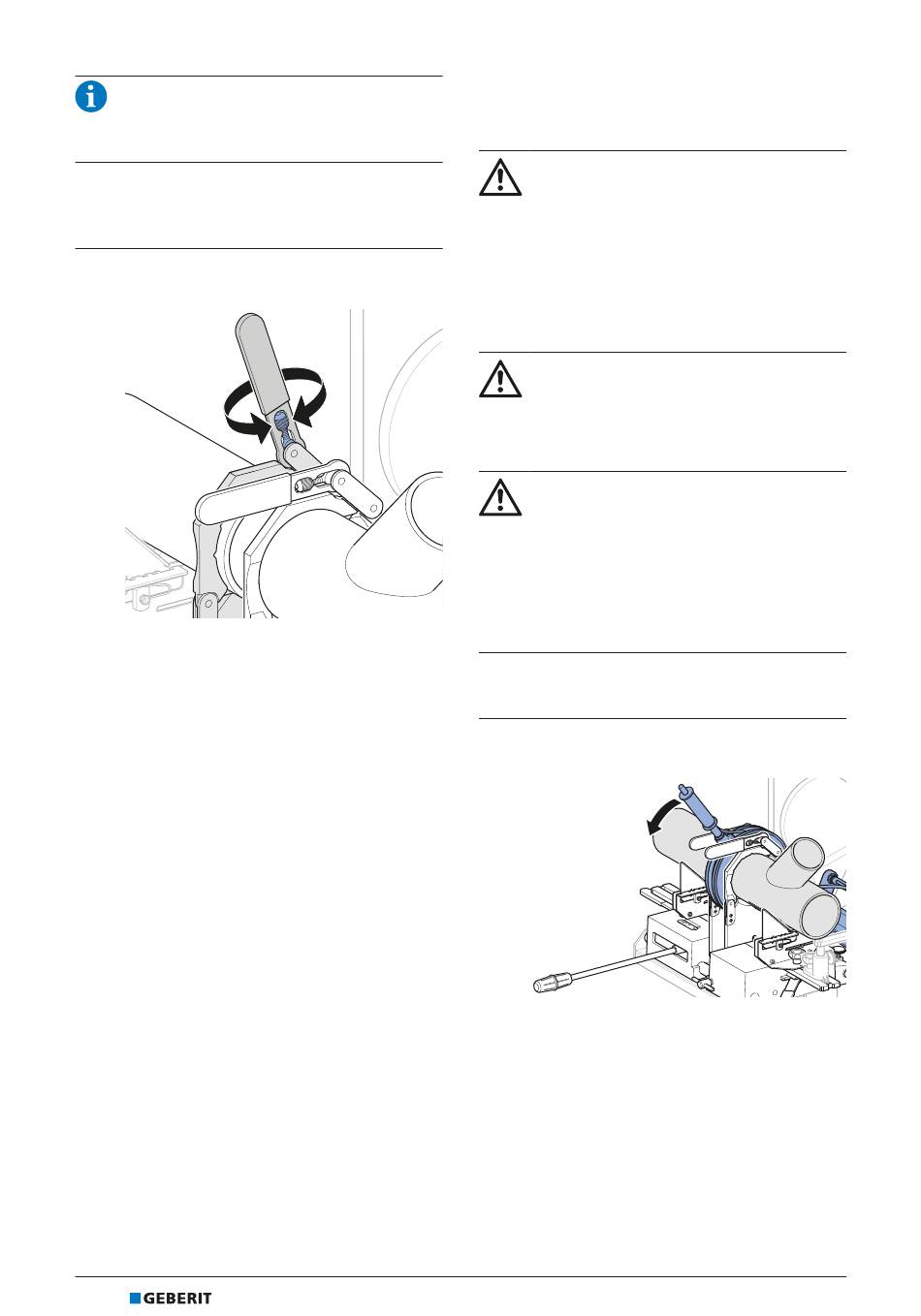 GEBERIT