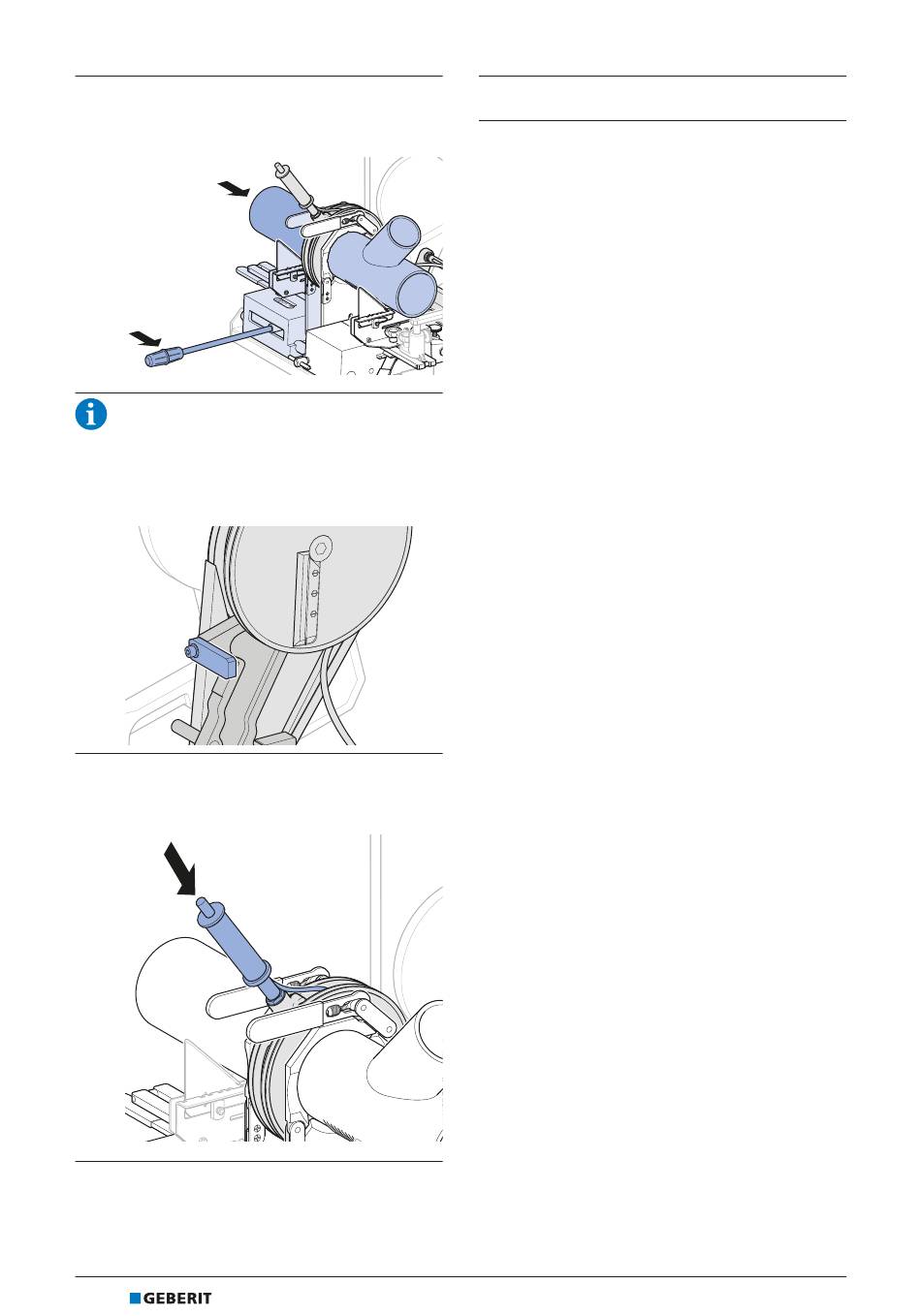 GEBERIT