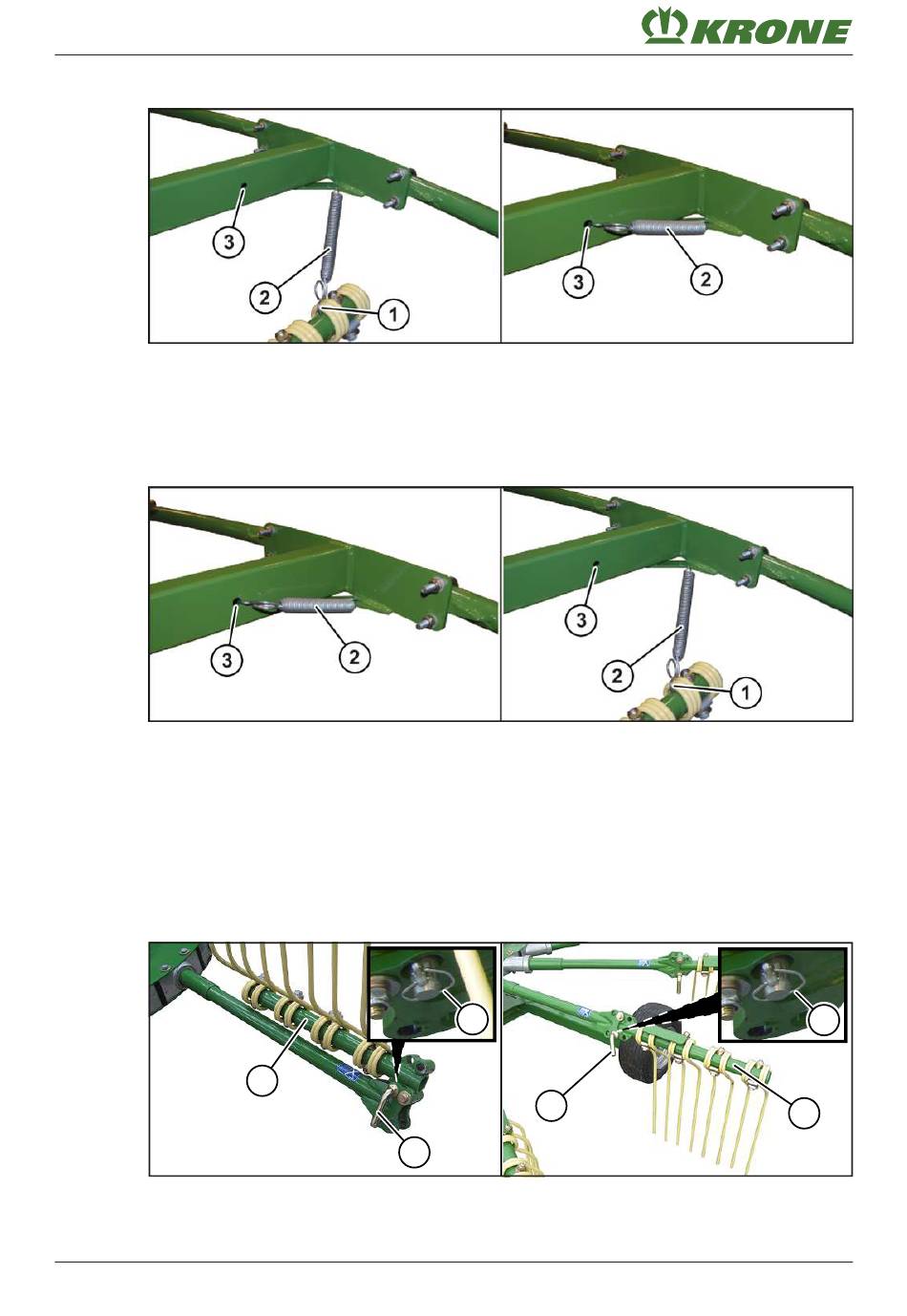 KRONE

3
2
1
3
2

3
2
3
2
1