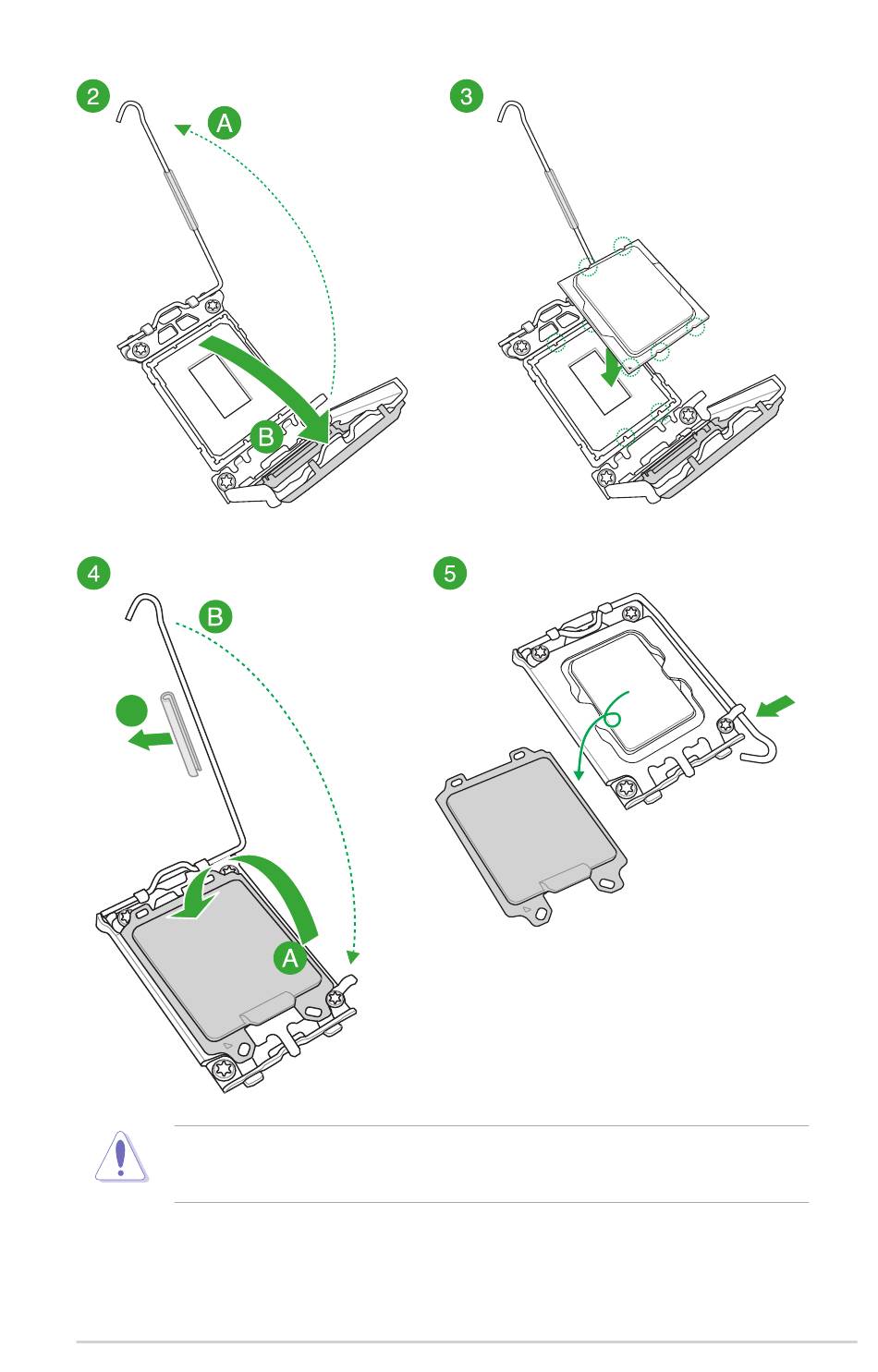 2

A

B

3

4

B

A

5