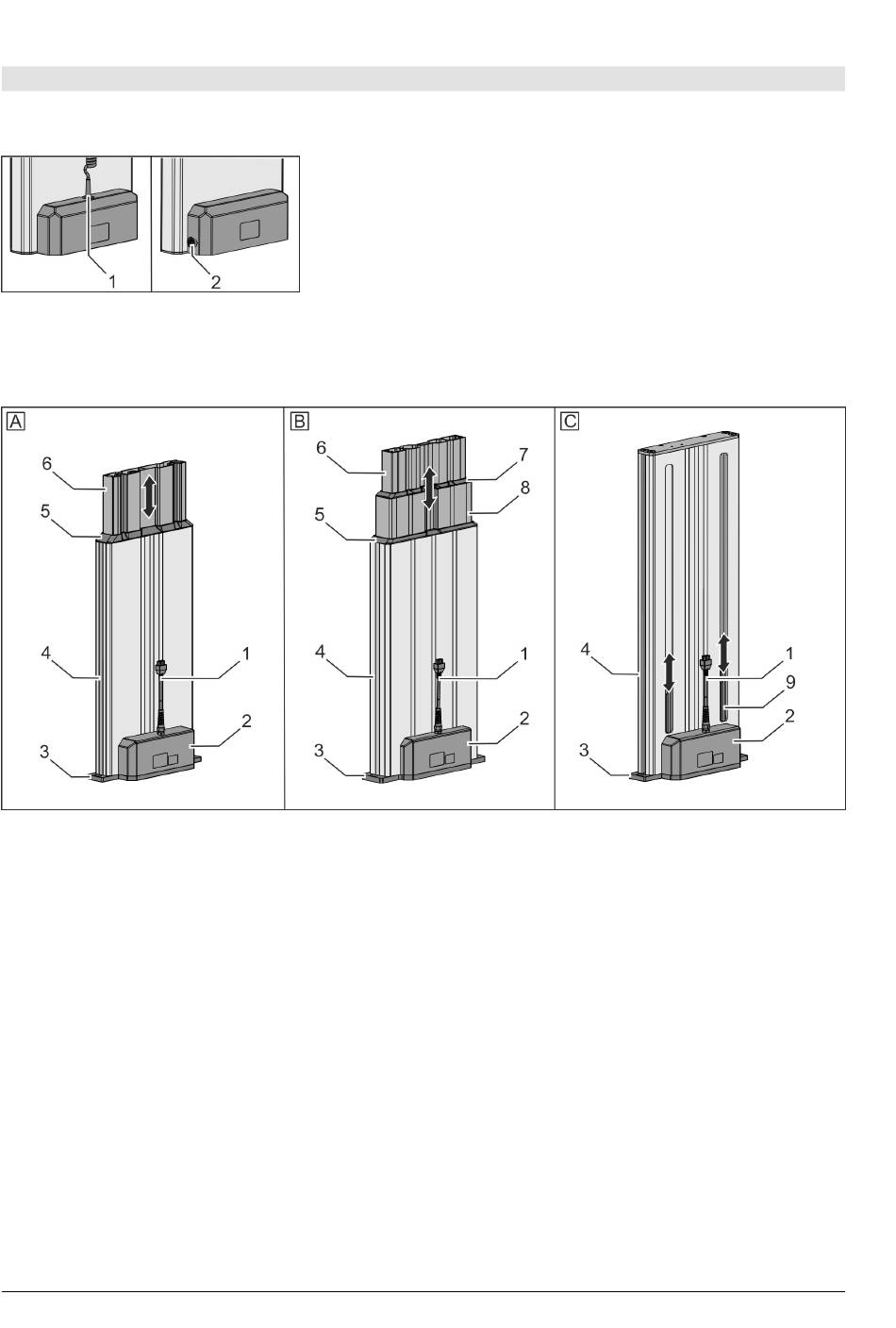 1

2

A

6

5

4

1

2

3

B

6

7

8

5

4

1

2

3

C

4

1

9

2

3