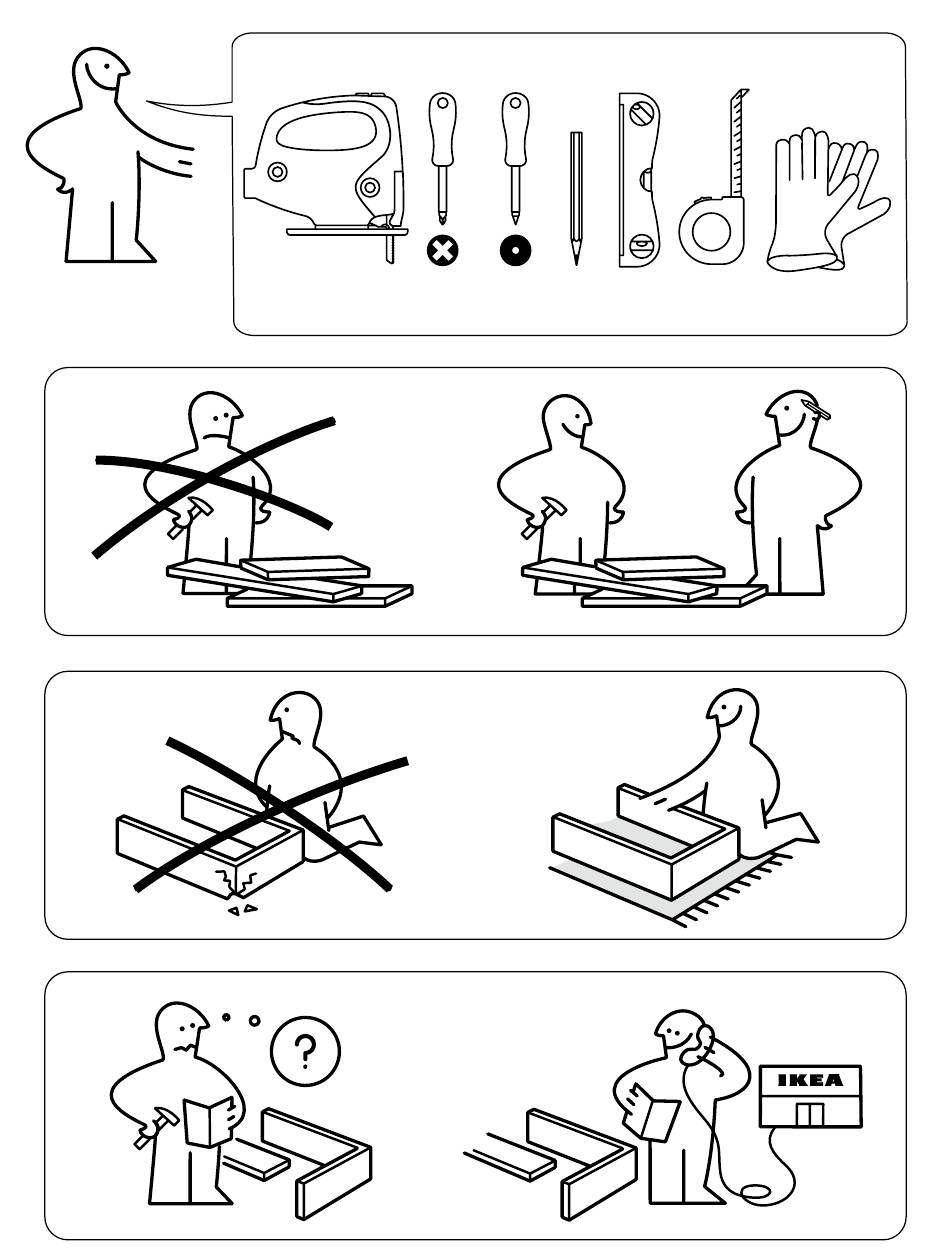 ?

IKEA