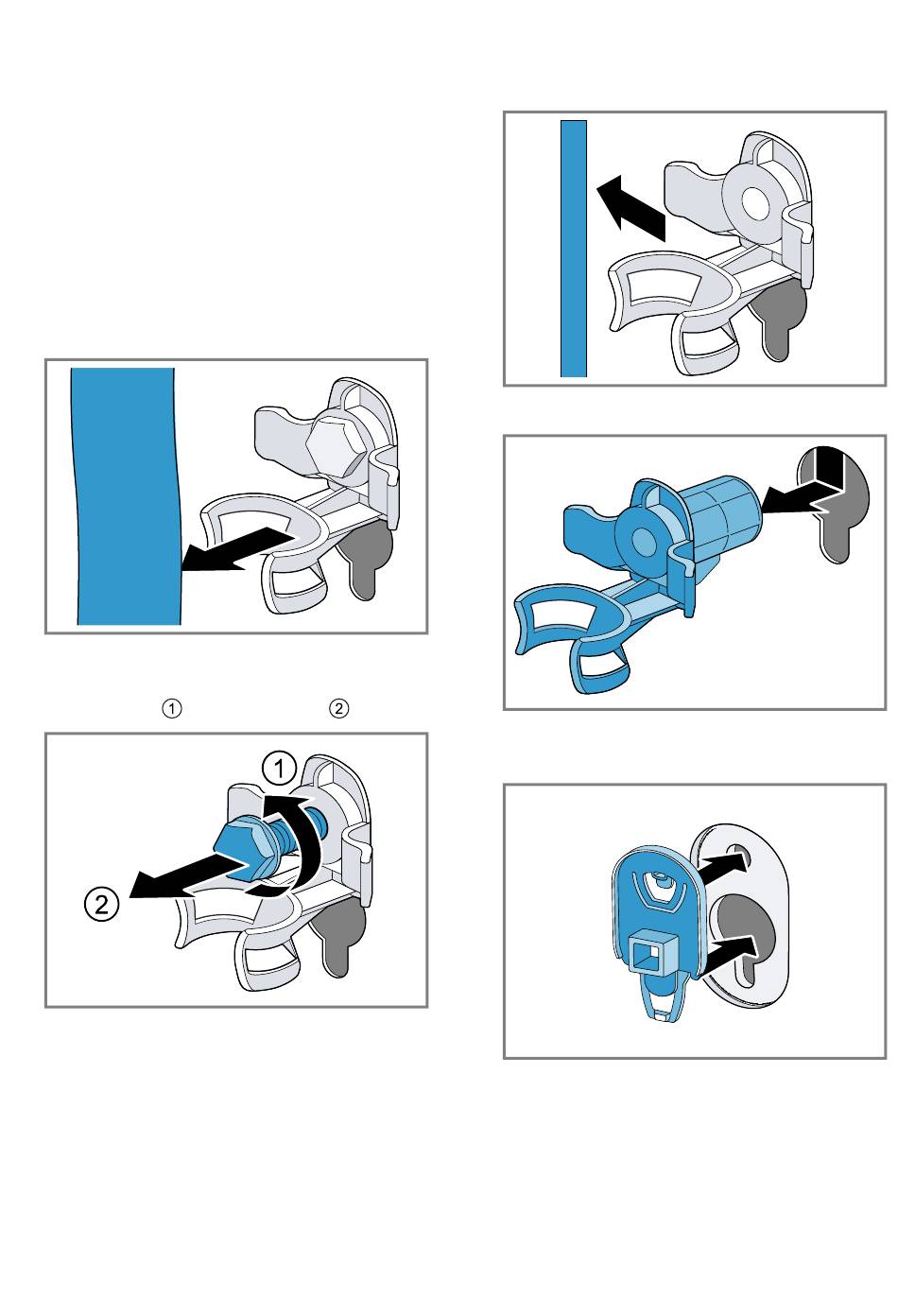 ① ②

①

②