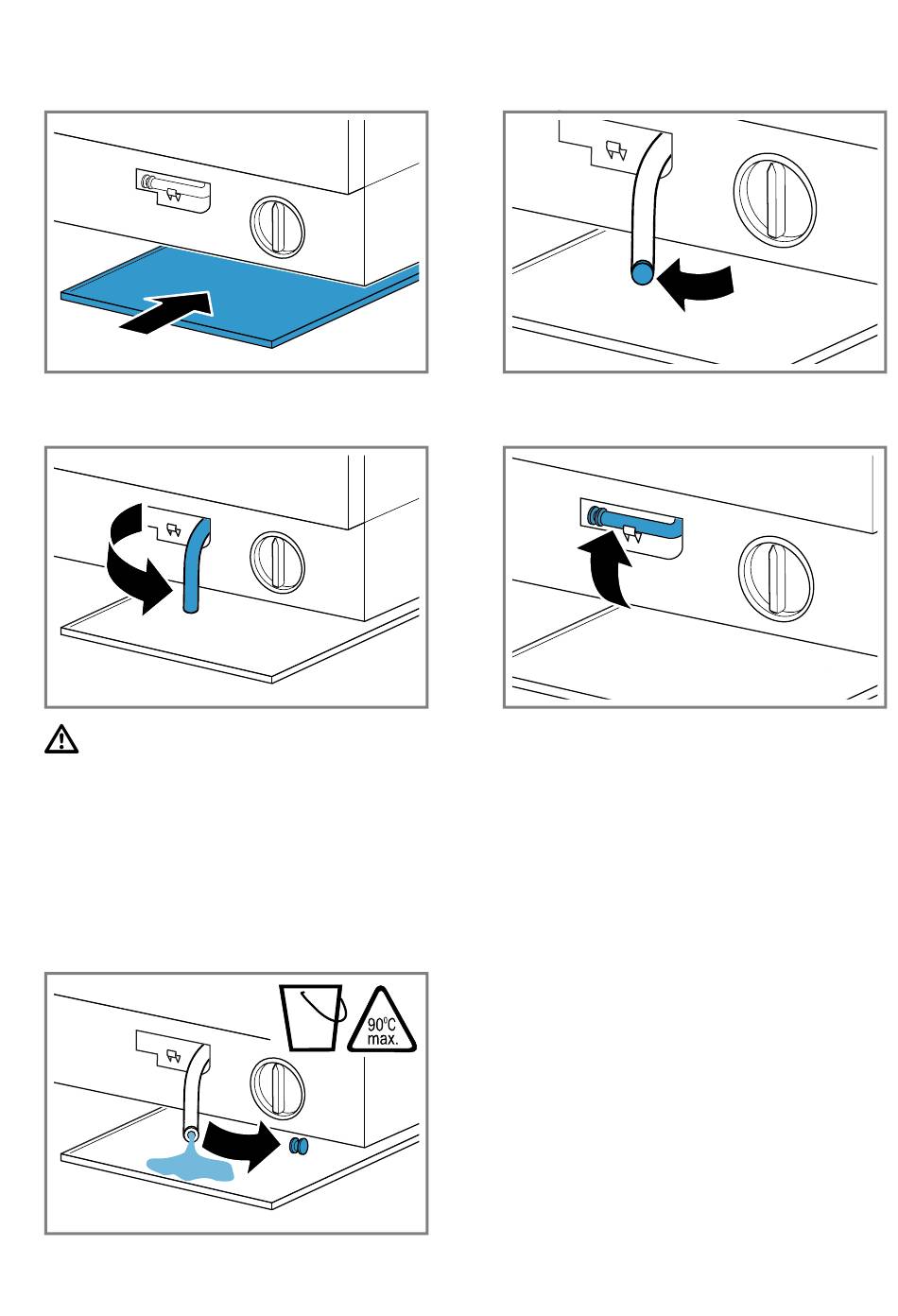 90°C
max.