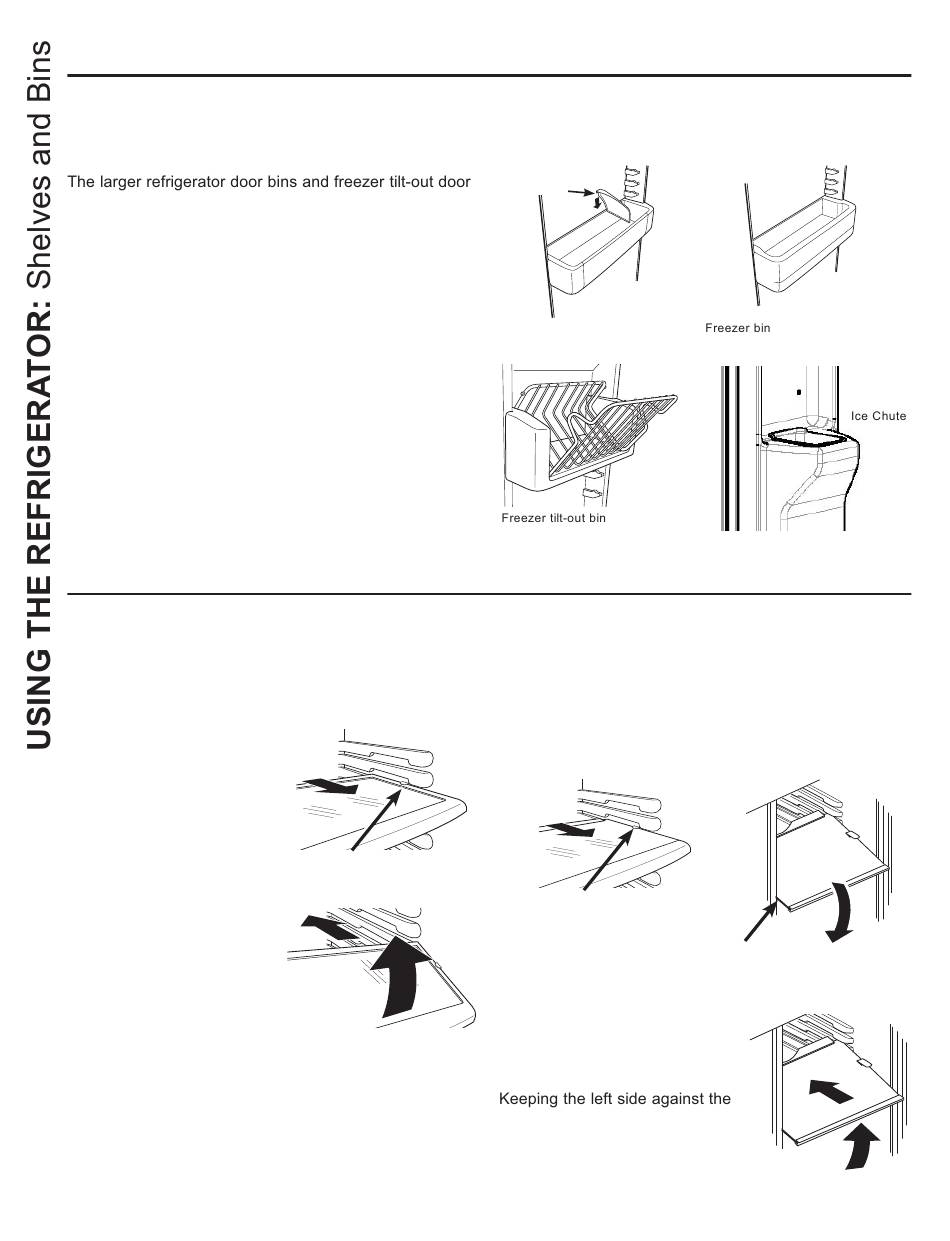 USING THE REFRIGERATOR: Shelves and Bins

The larger refrigerator door bins and freezer tilt-out door

Freezer bin

Ice Chute

Freezer tilt-out bin

Keeping the left side against the