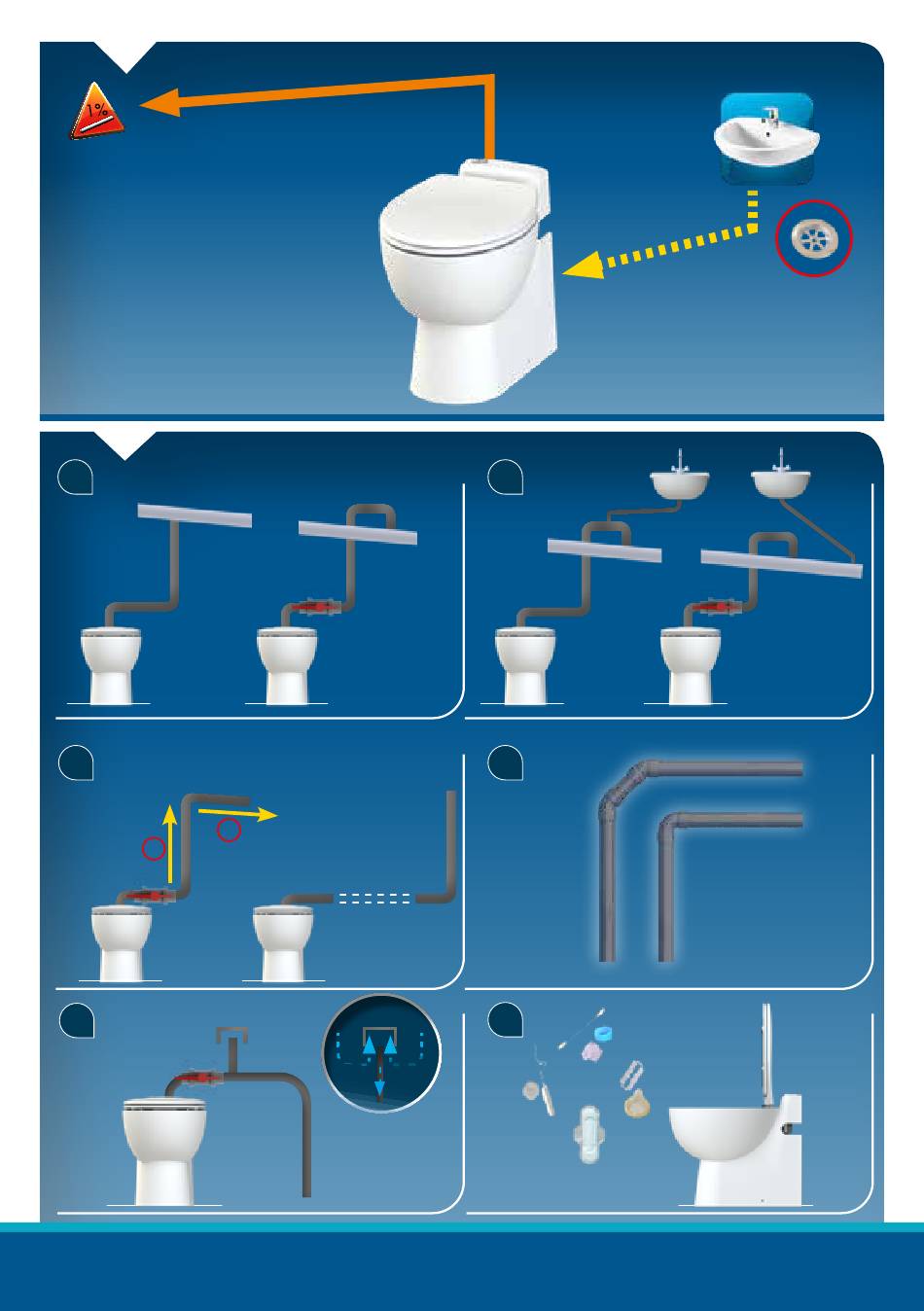 1%