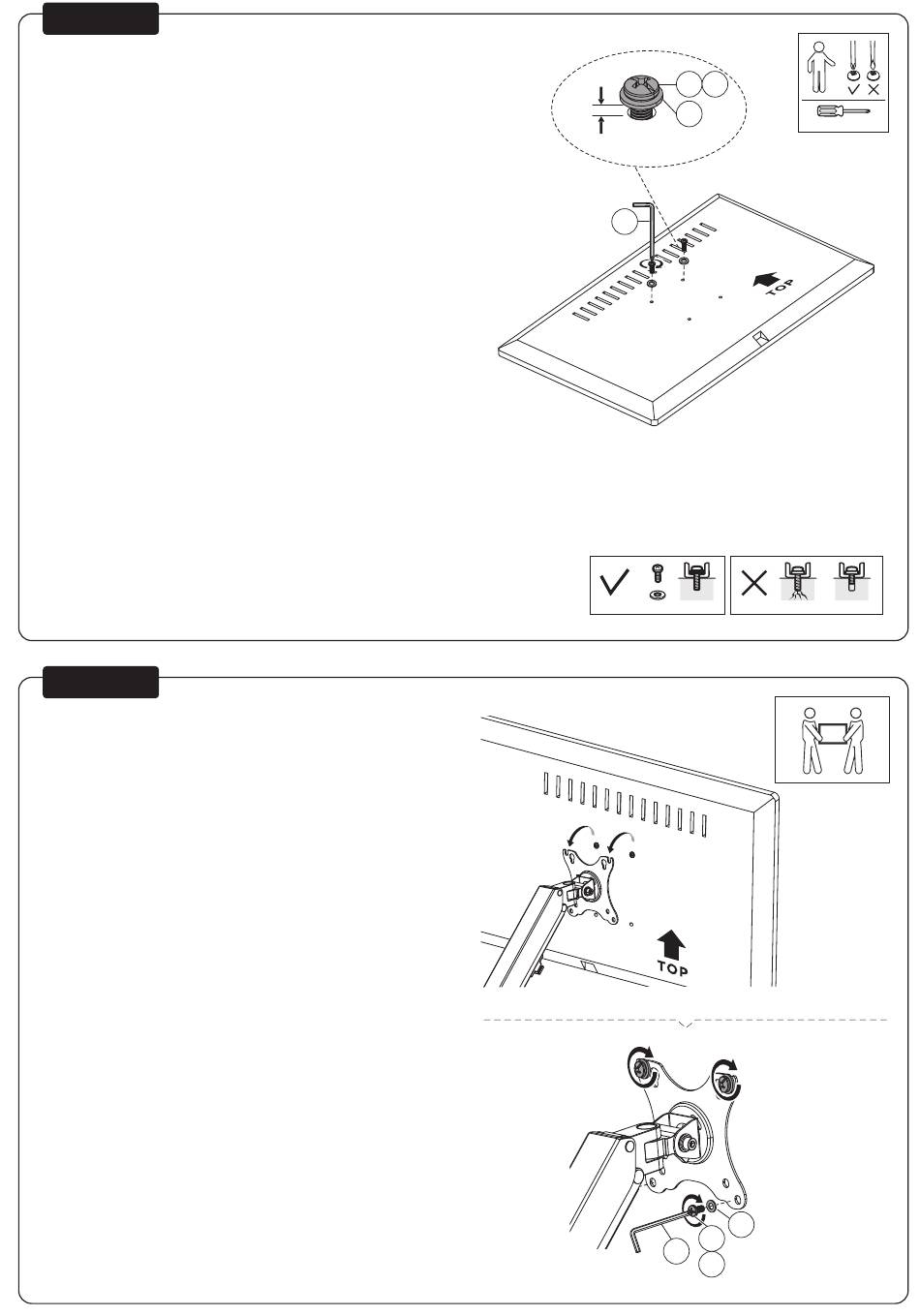 TOP

TOP