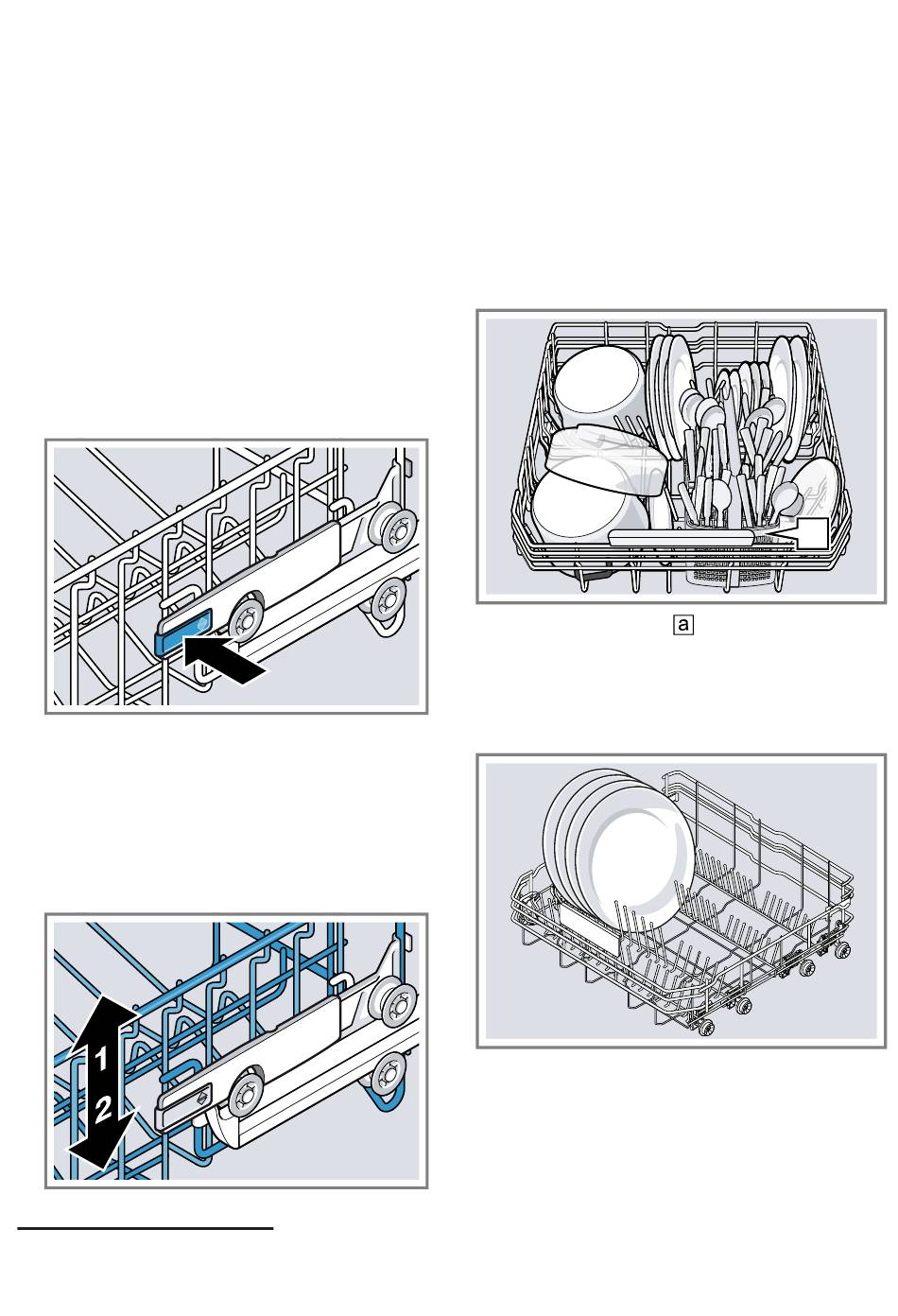 a

1
2