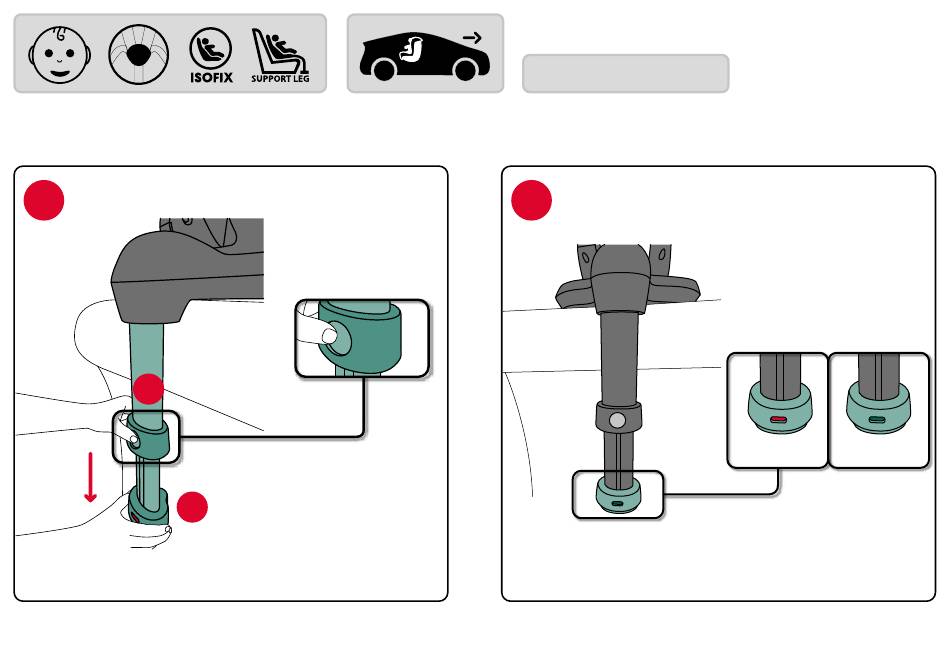 ISOFIX
SUPPORT LEG