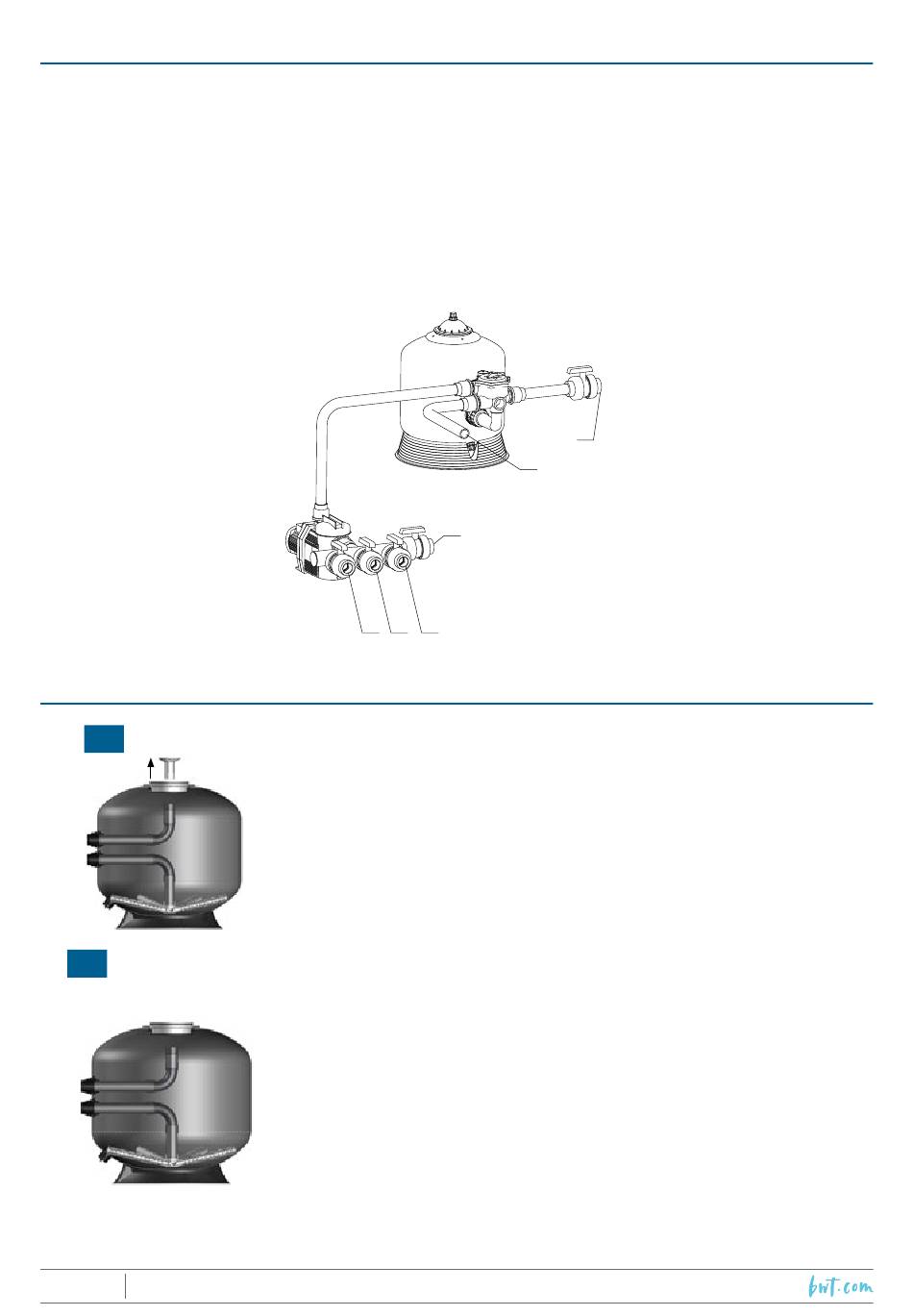 bwt.com