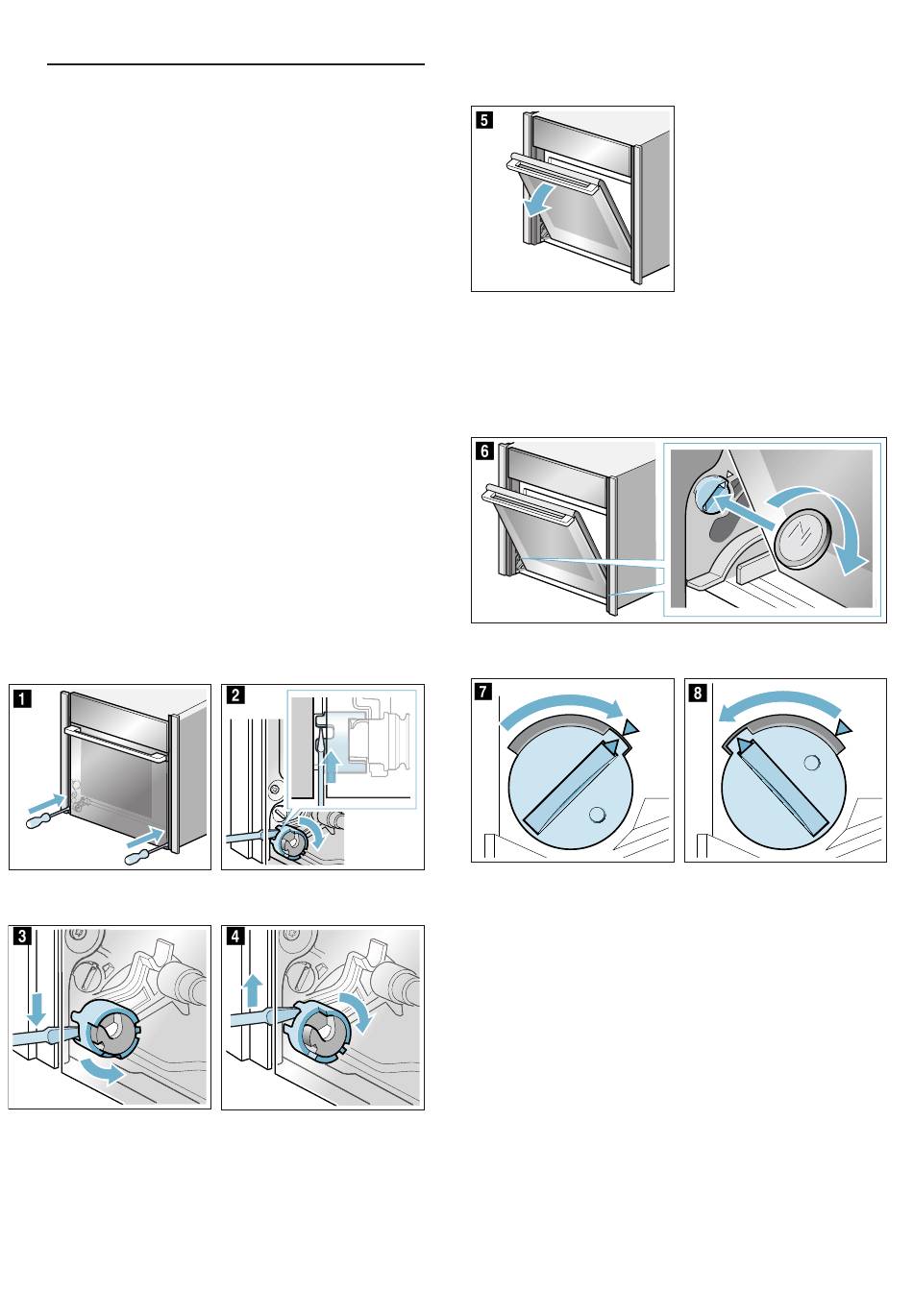 5

6

1

2

7

8

3

4