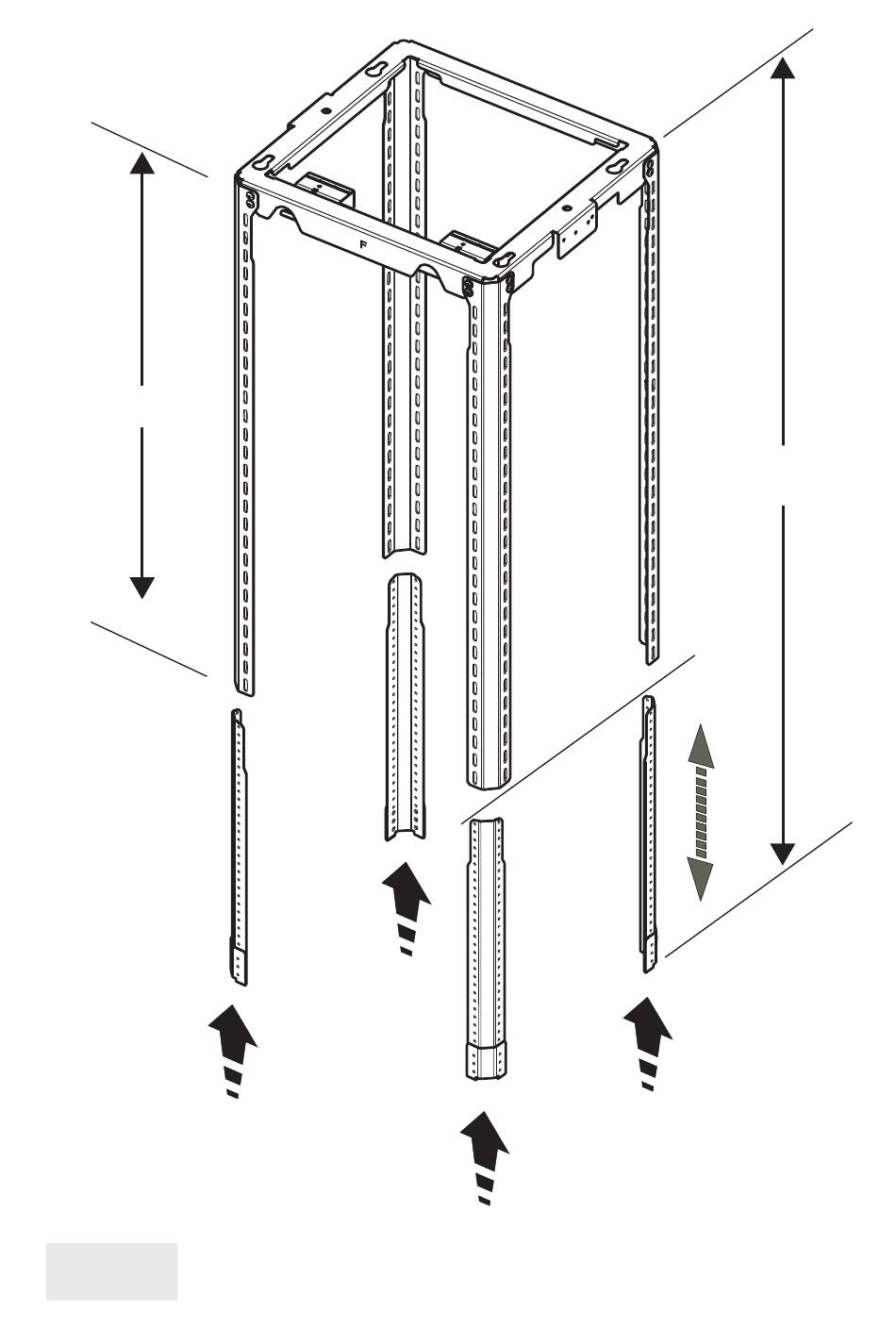 F