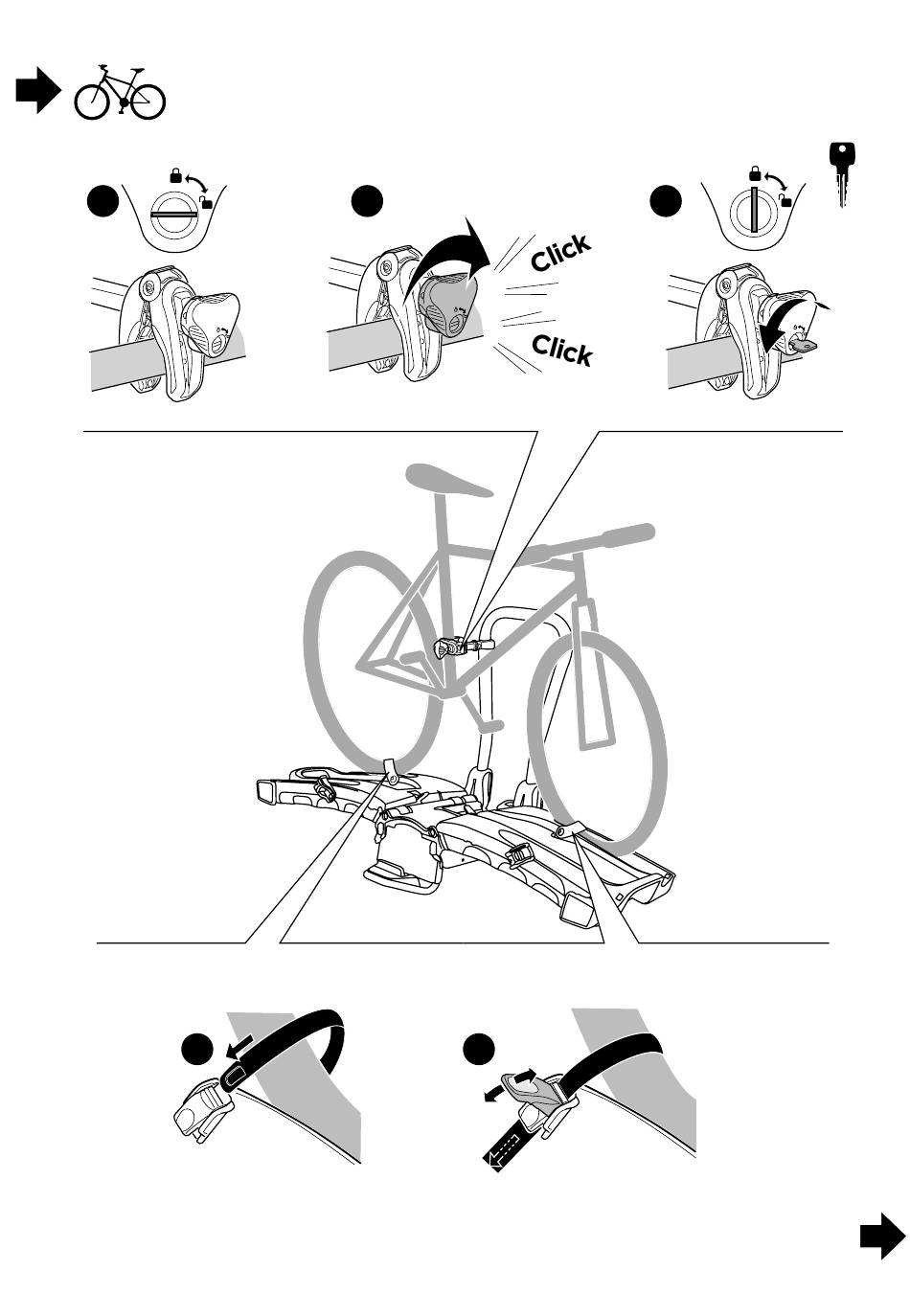 Click

Click