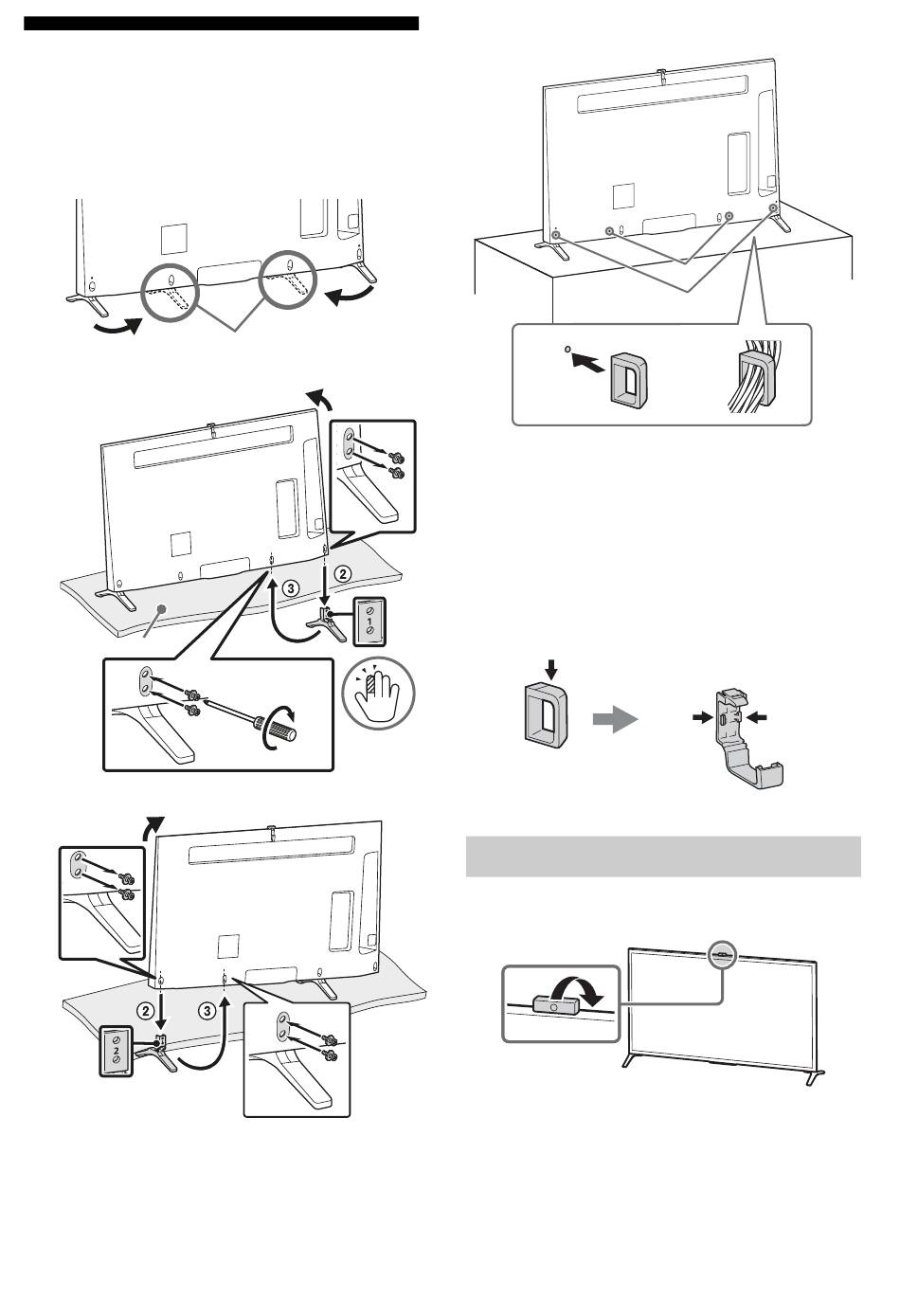 ②
③
1
②
③
2