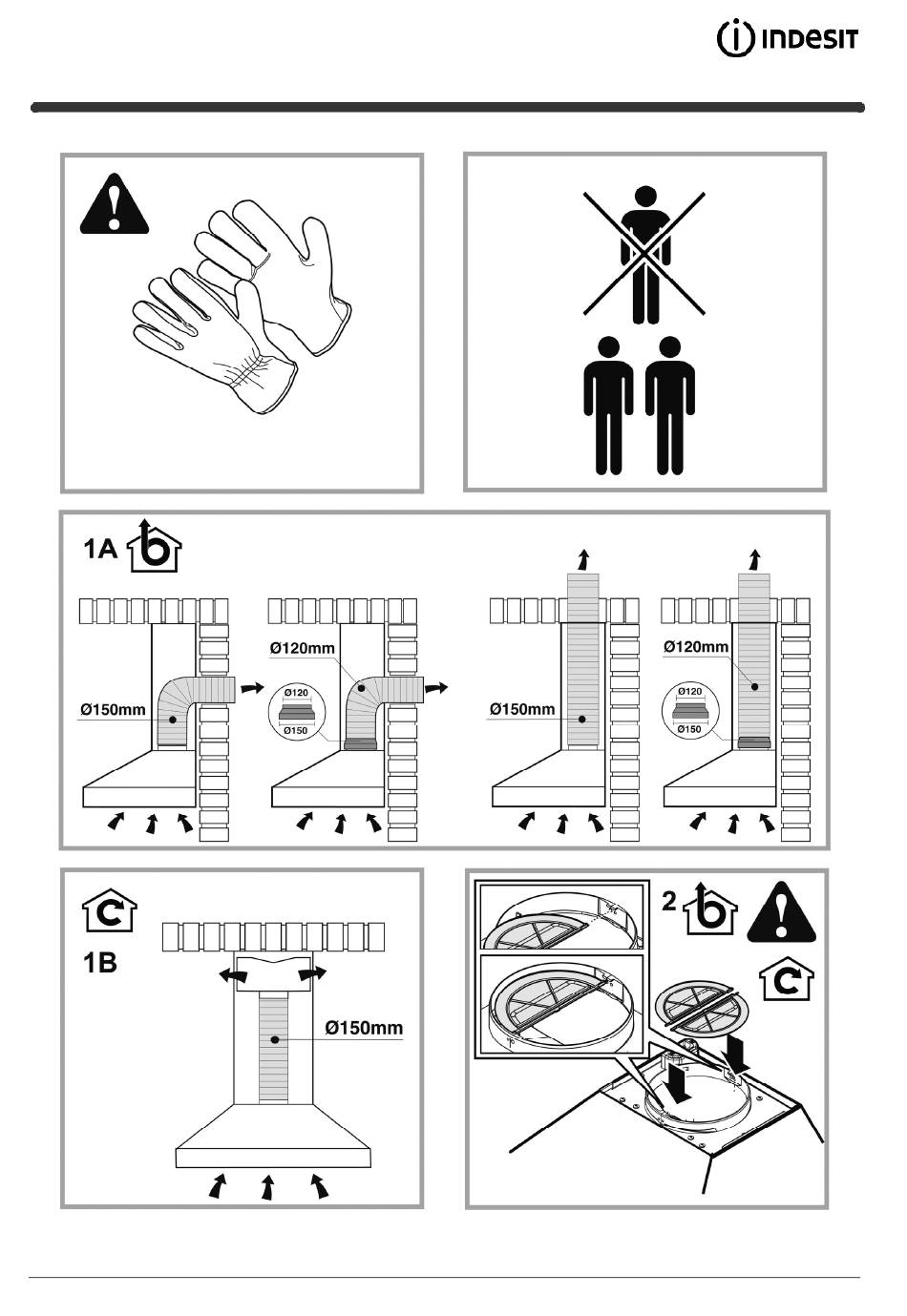 INDESIT

1A

Ø150mm

Ø120mm

Ø120

Ø150

Ø150mm

Ø120mm

Ø120

Ø150

1B

Ø150mm

2