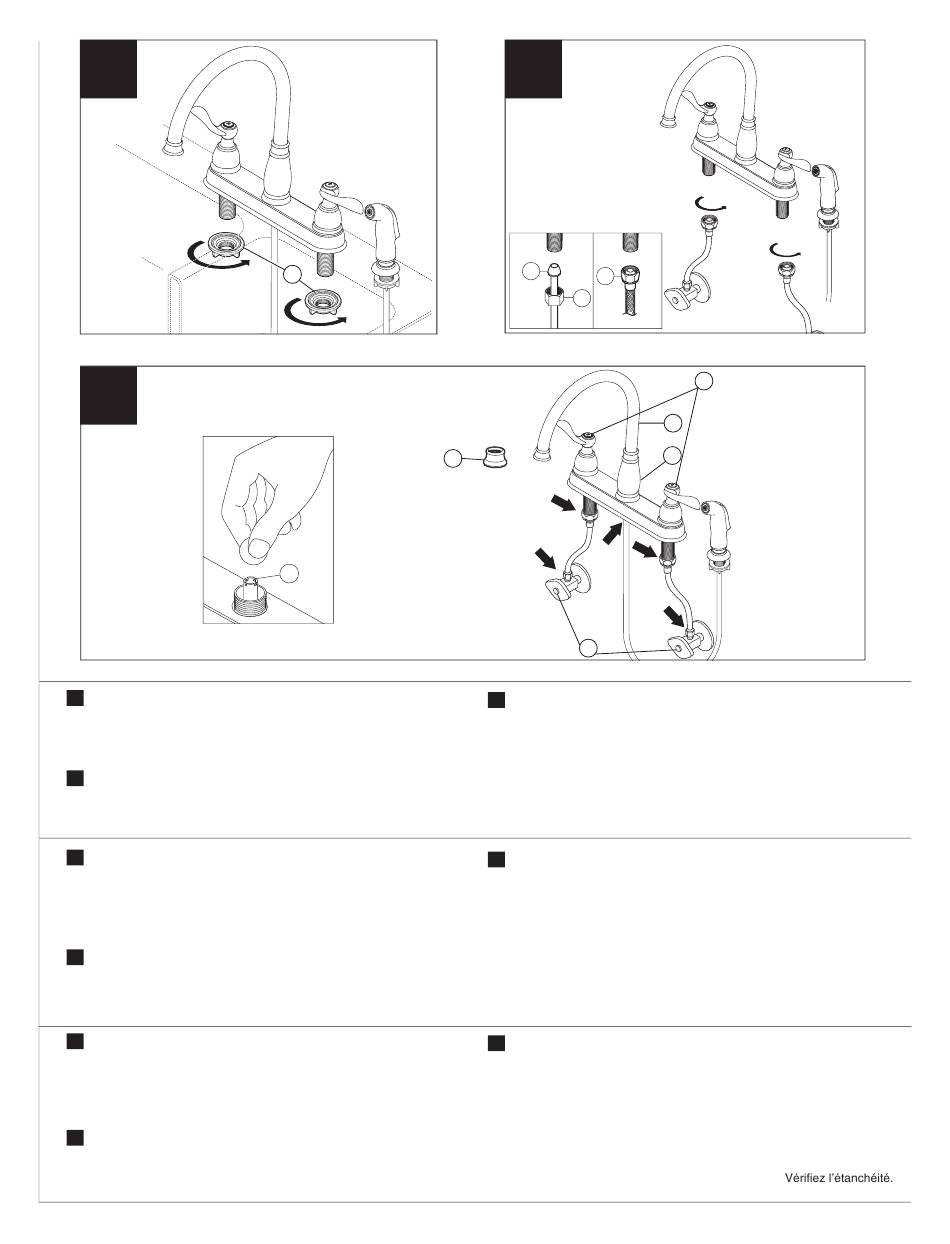 Vérifiez l'étanchéité.