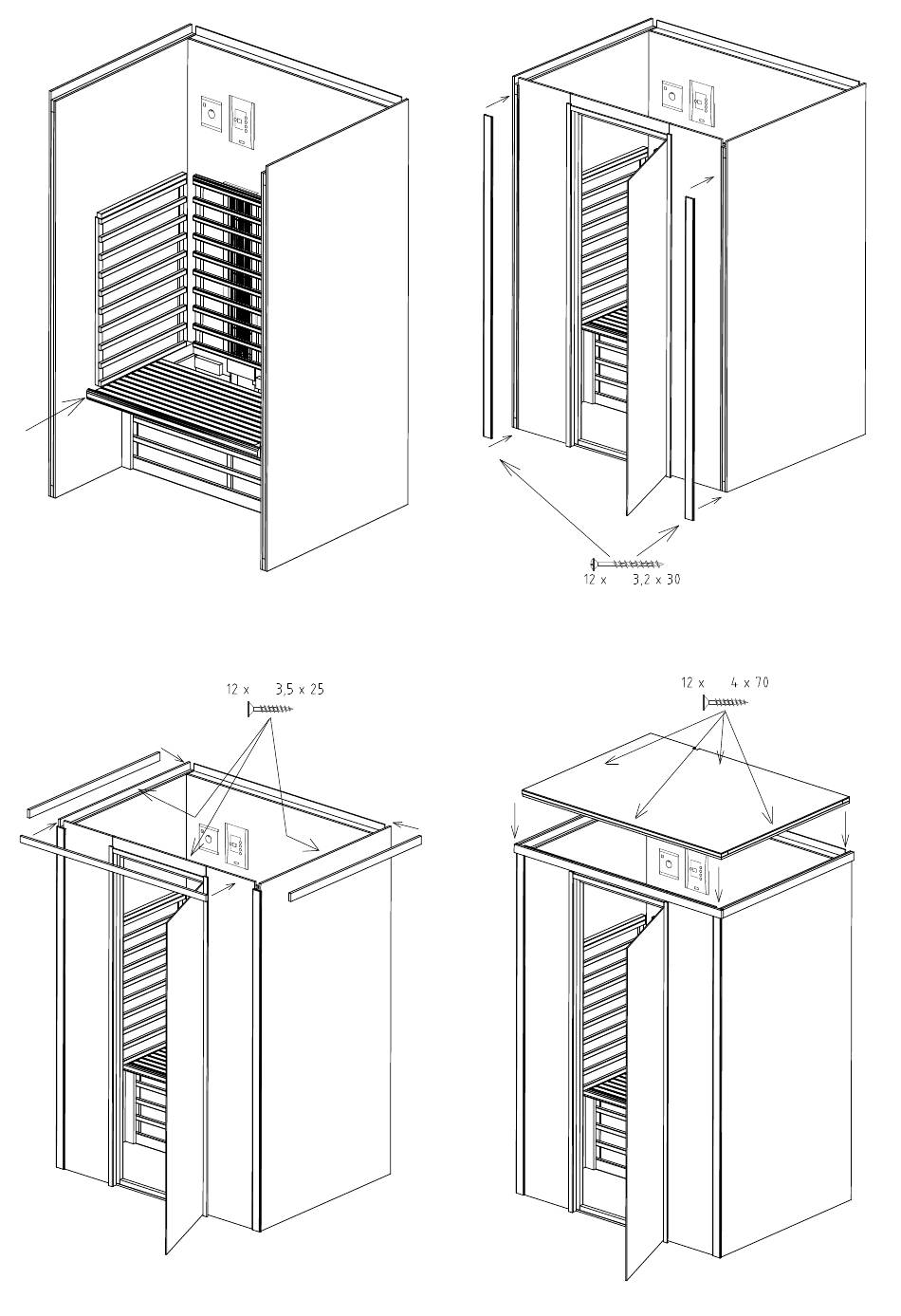 12 x 3,2 x 30

12 x 3,5 x 25

12 x 4 x 70