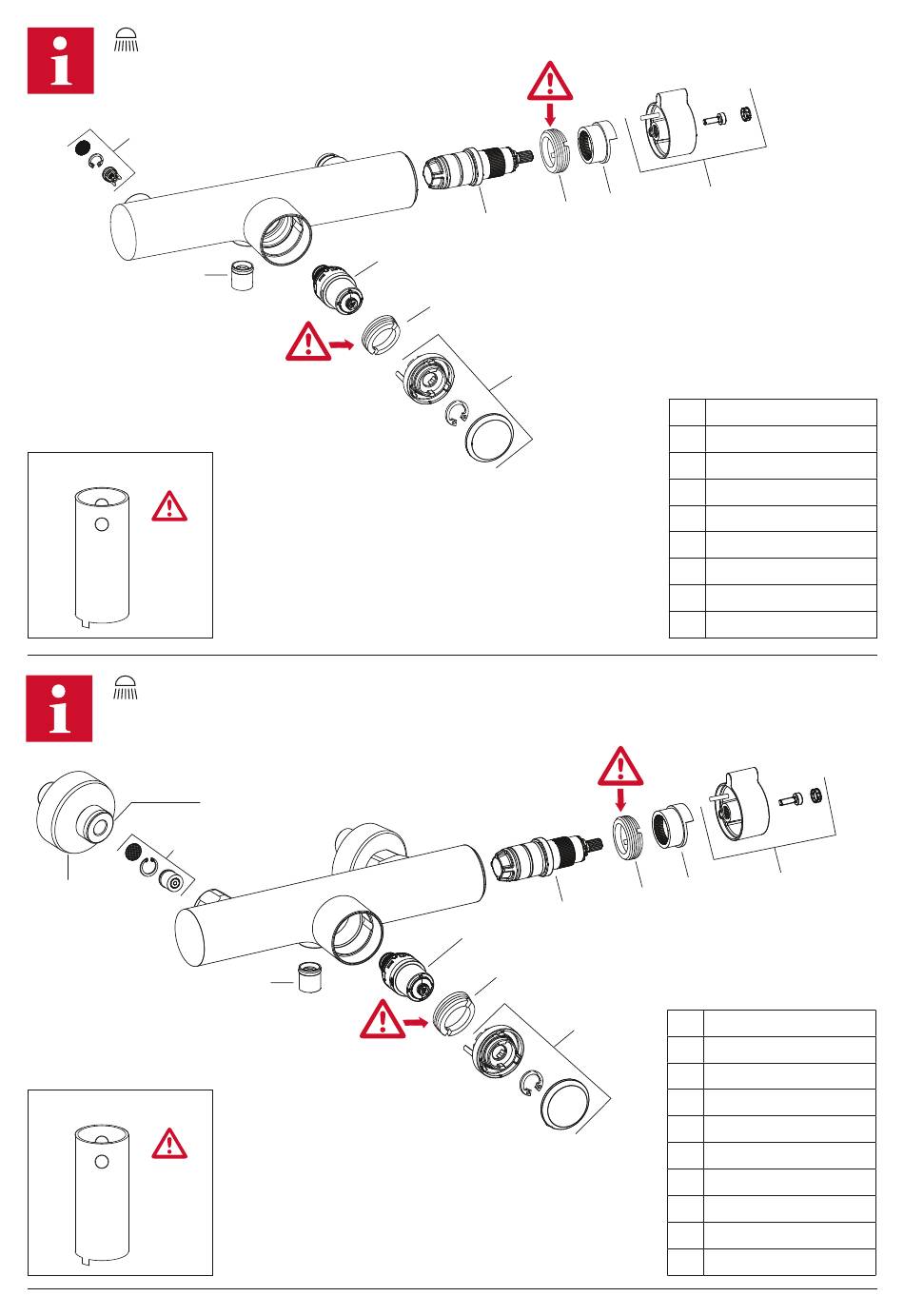 i

i