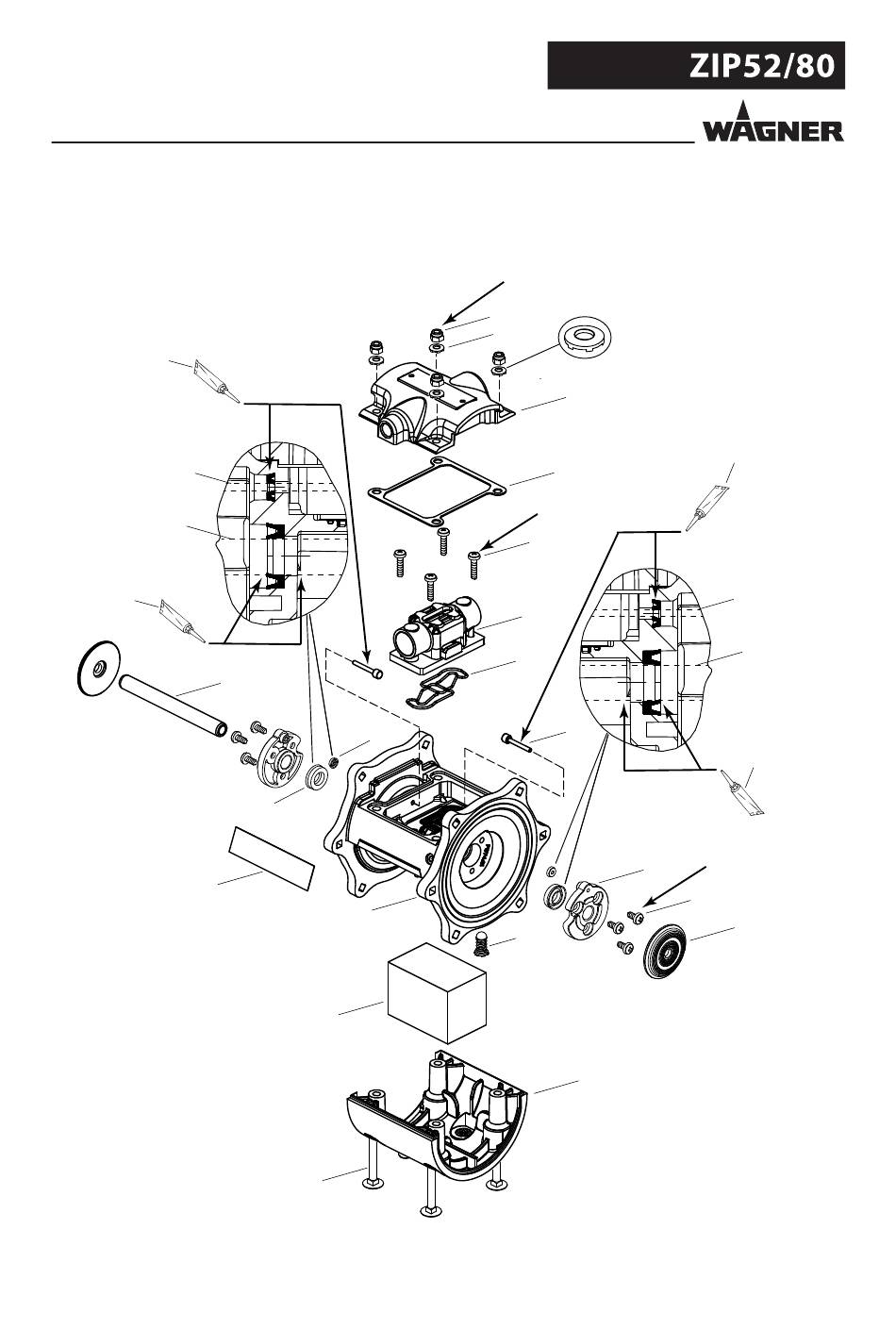 ZIP52/80

WAGNER