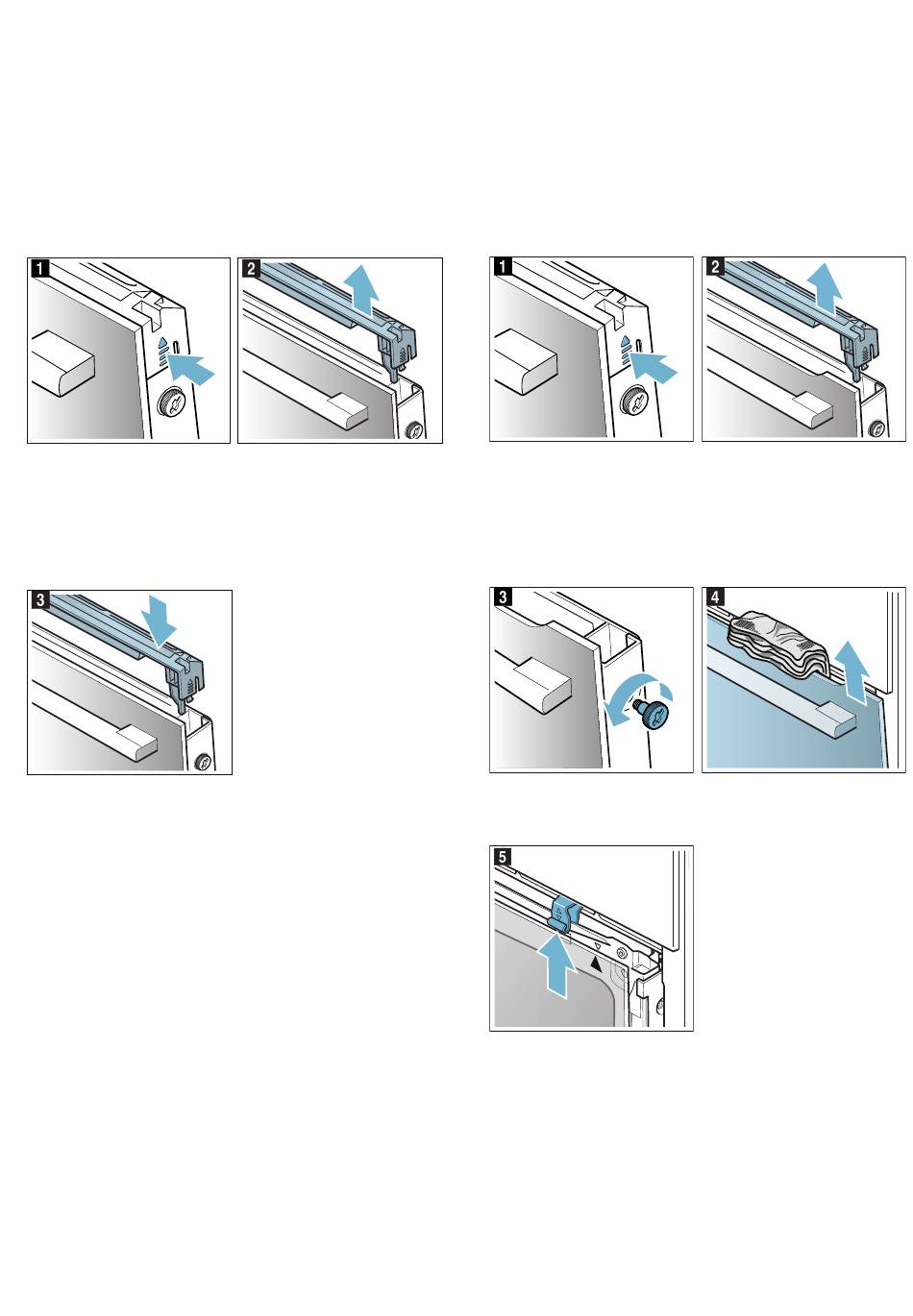 1

2

3

1

2

3

4

5