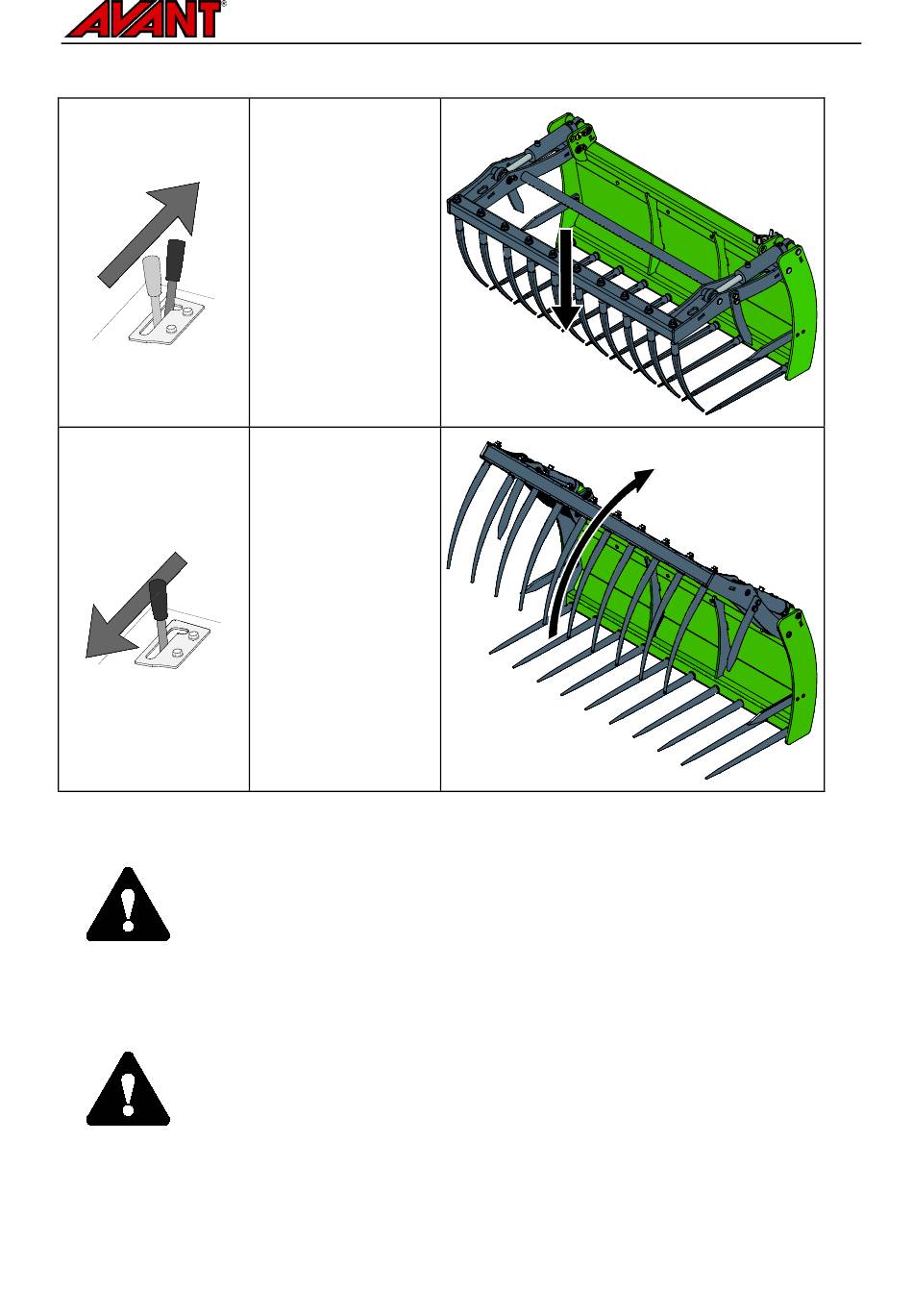 AVANT®