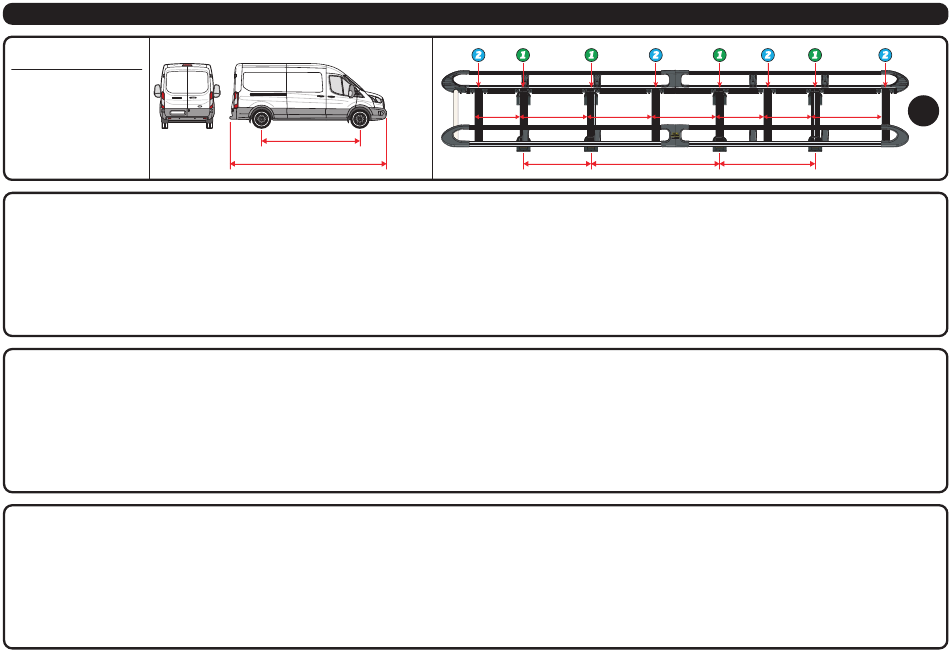 2 1 1 2 1 2 1 2