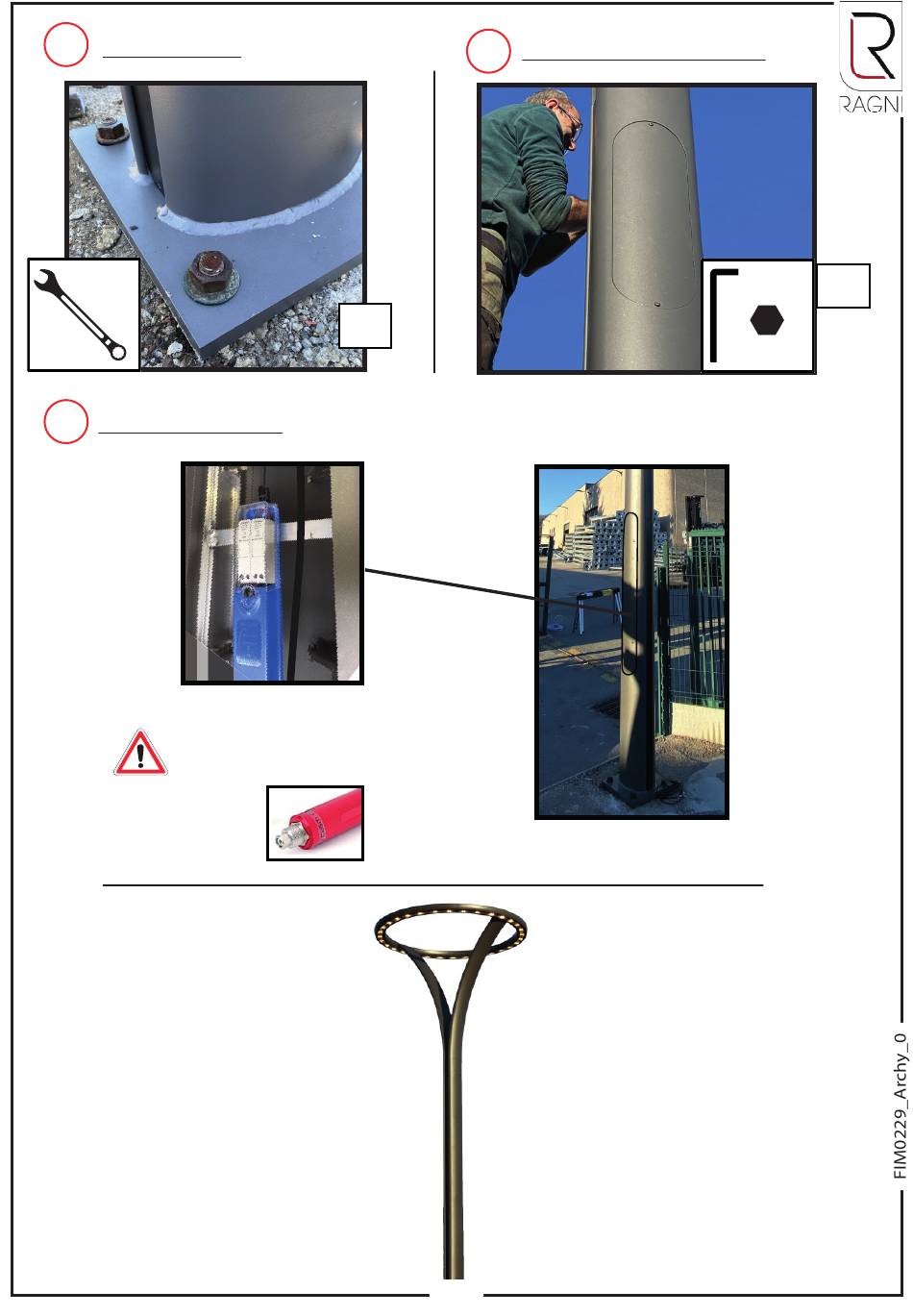 RAGNI

FIM0229_Archy_0