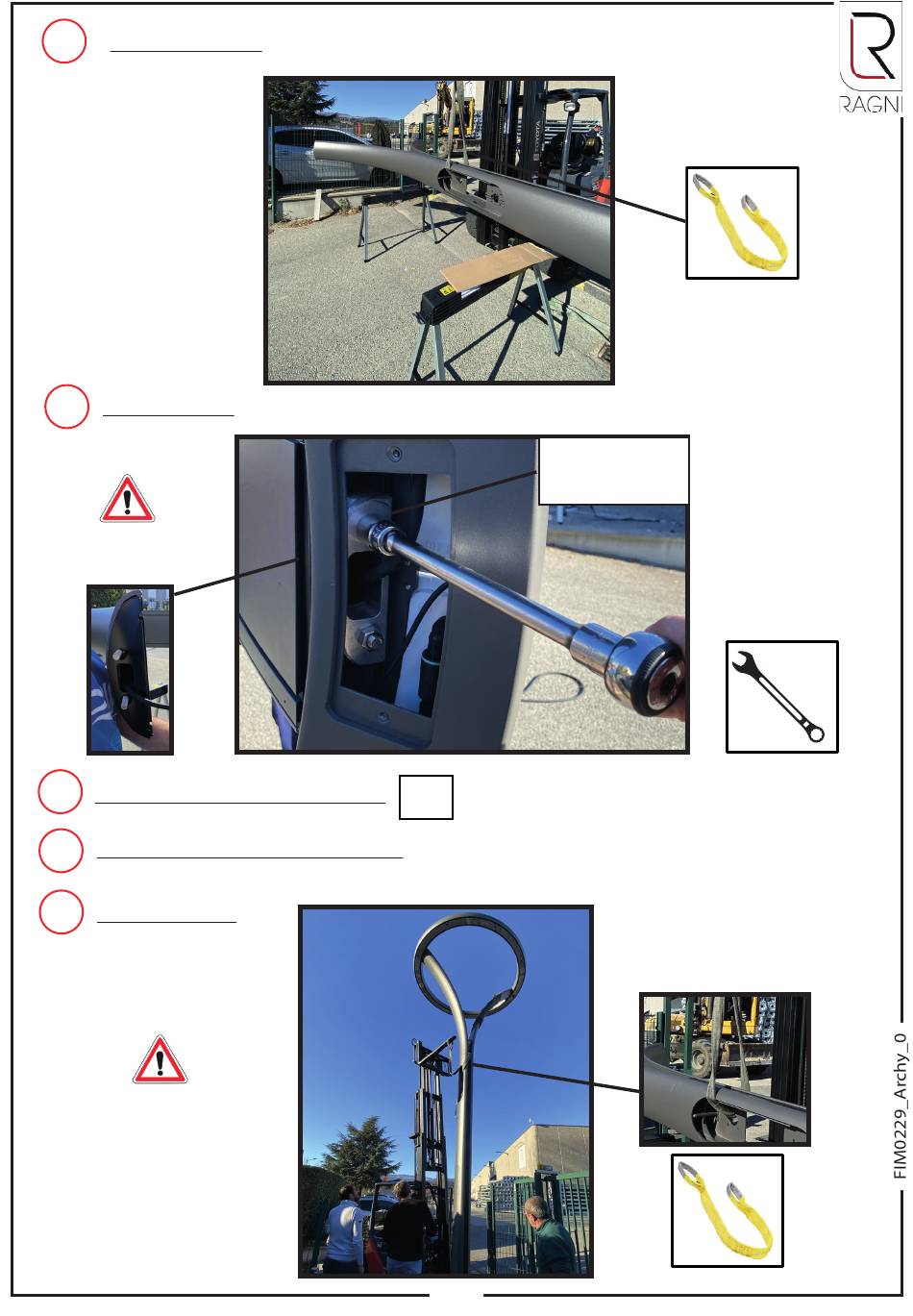 RAGNI

FIM0229_Archy_0