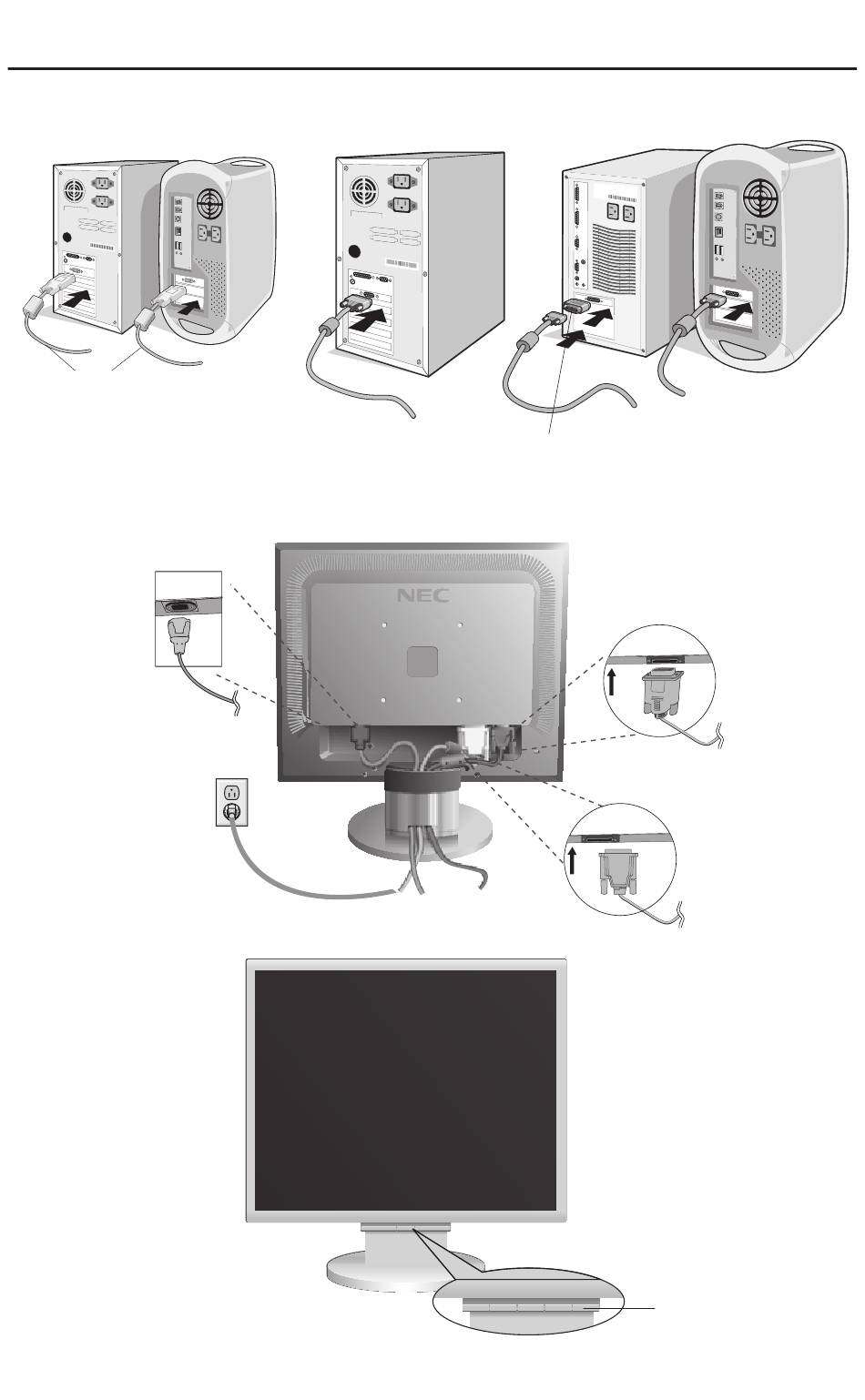 NEC