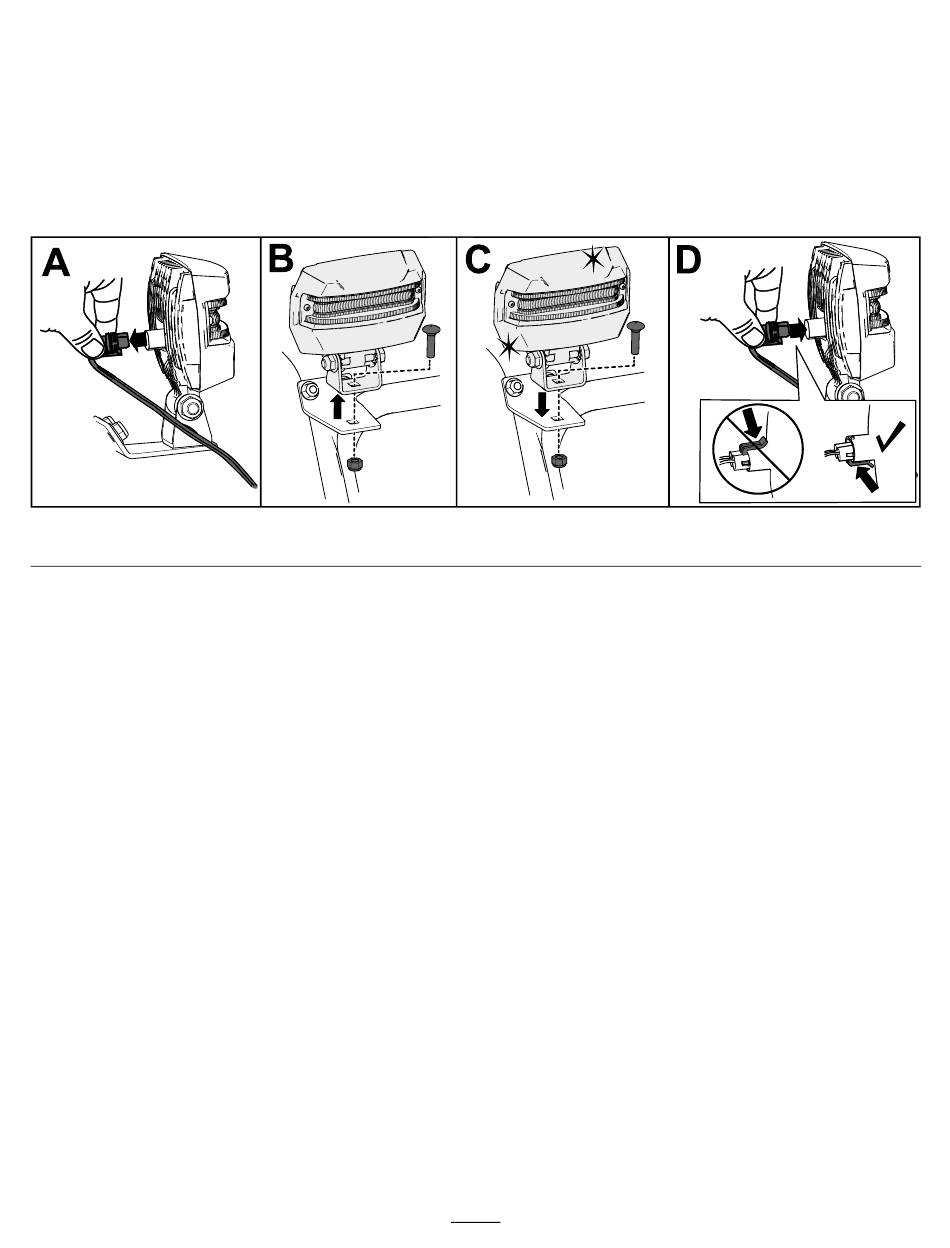 A

B

C

D