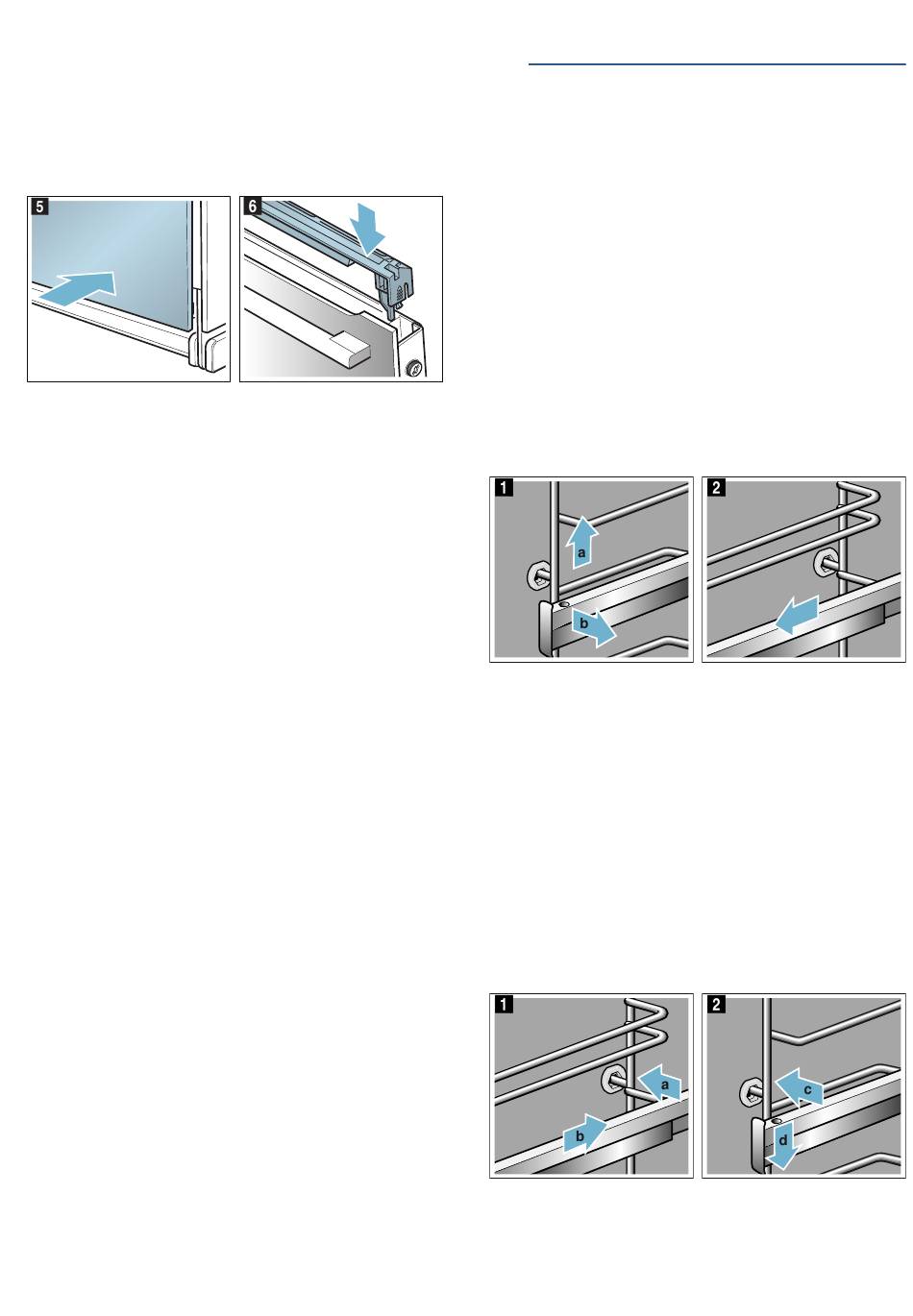 5

6

1

a

b

2

1

a

b

2

c

d