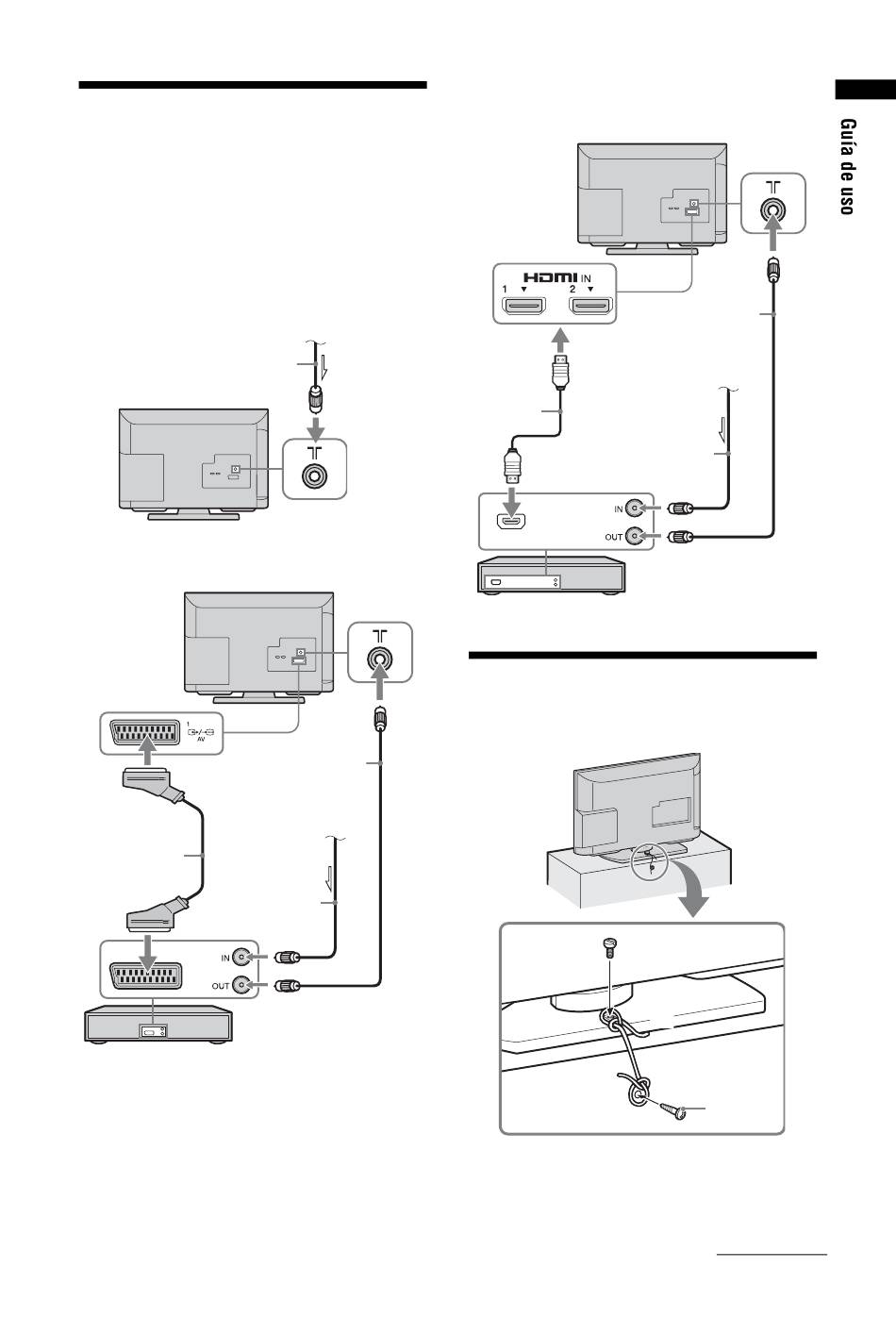 Guía de uso

HDMI IN
1
2

IN
OUT

1
AV

IN
OUT