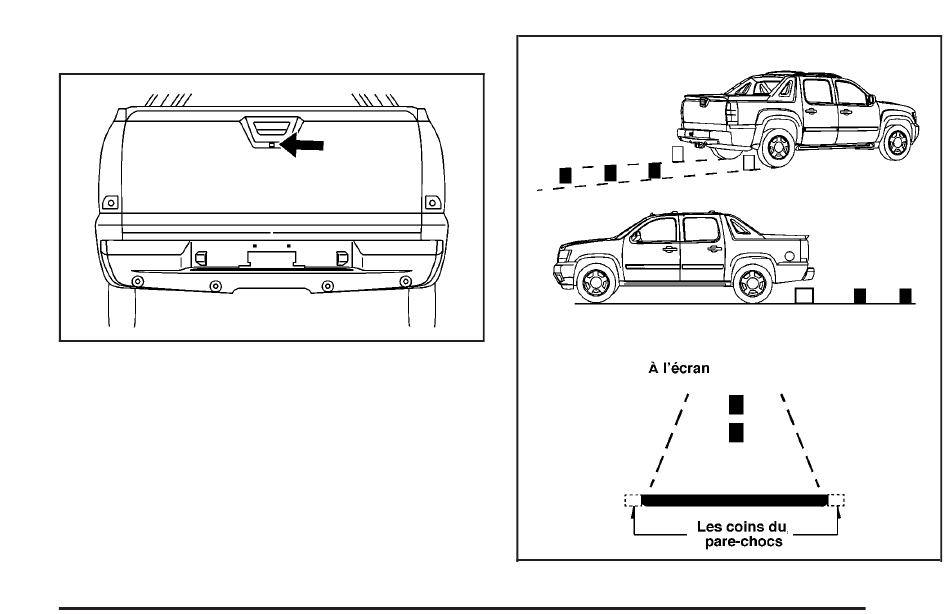 À l'écran

Les coins du pare-chocs