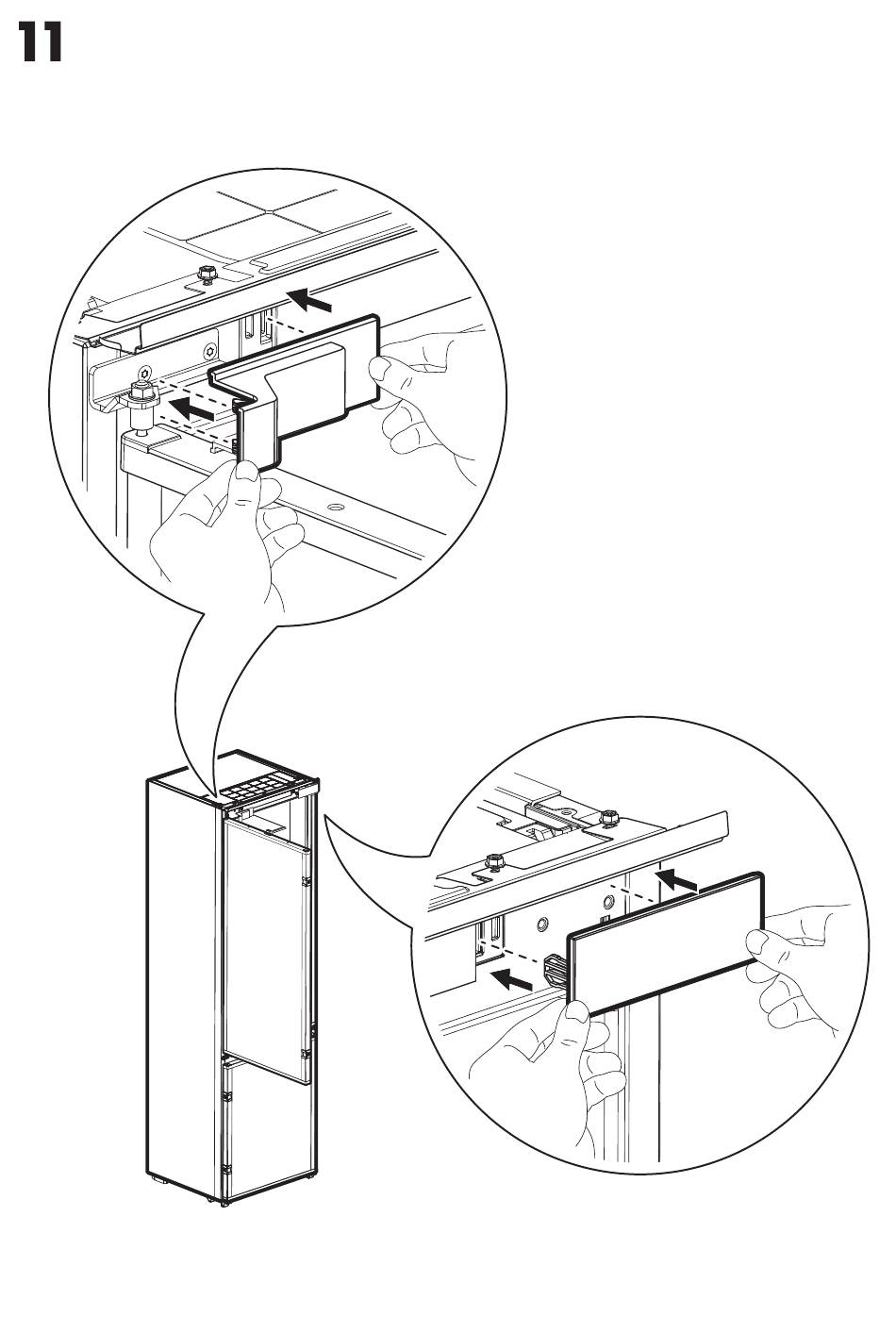 11