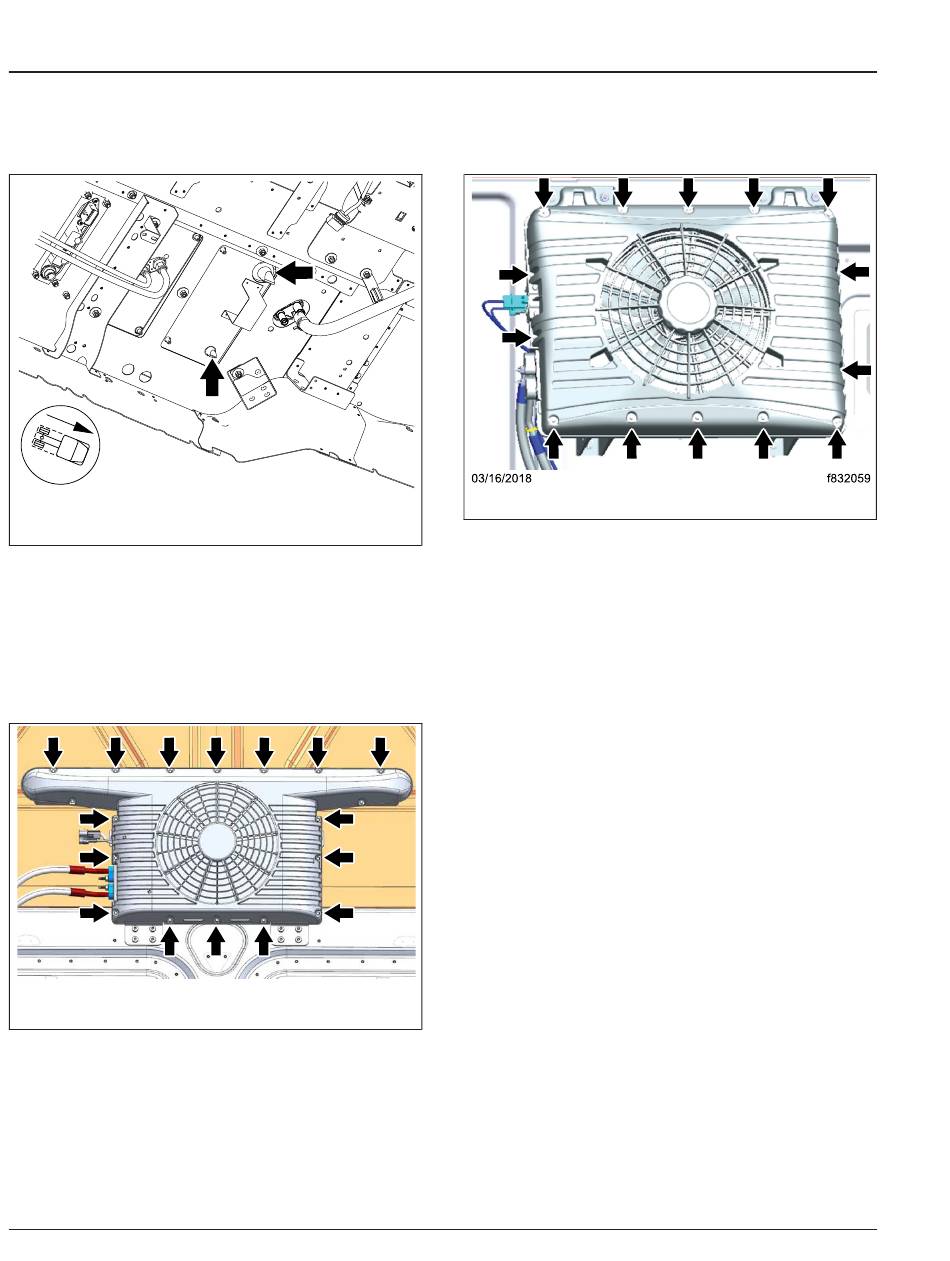 03/16/2018

f832059