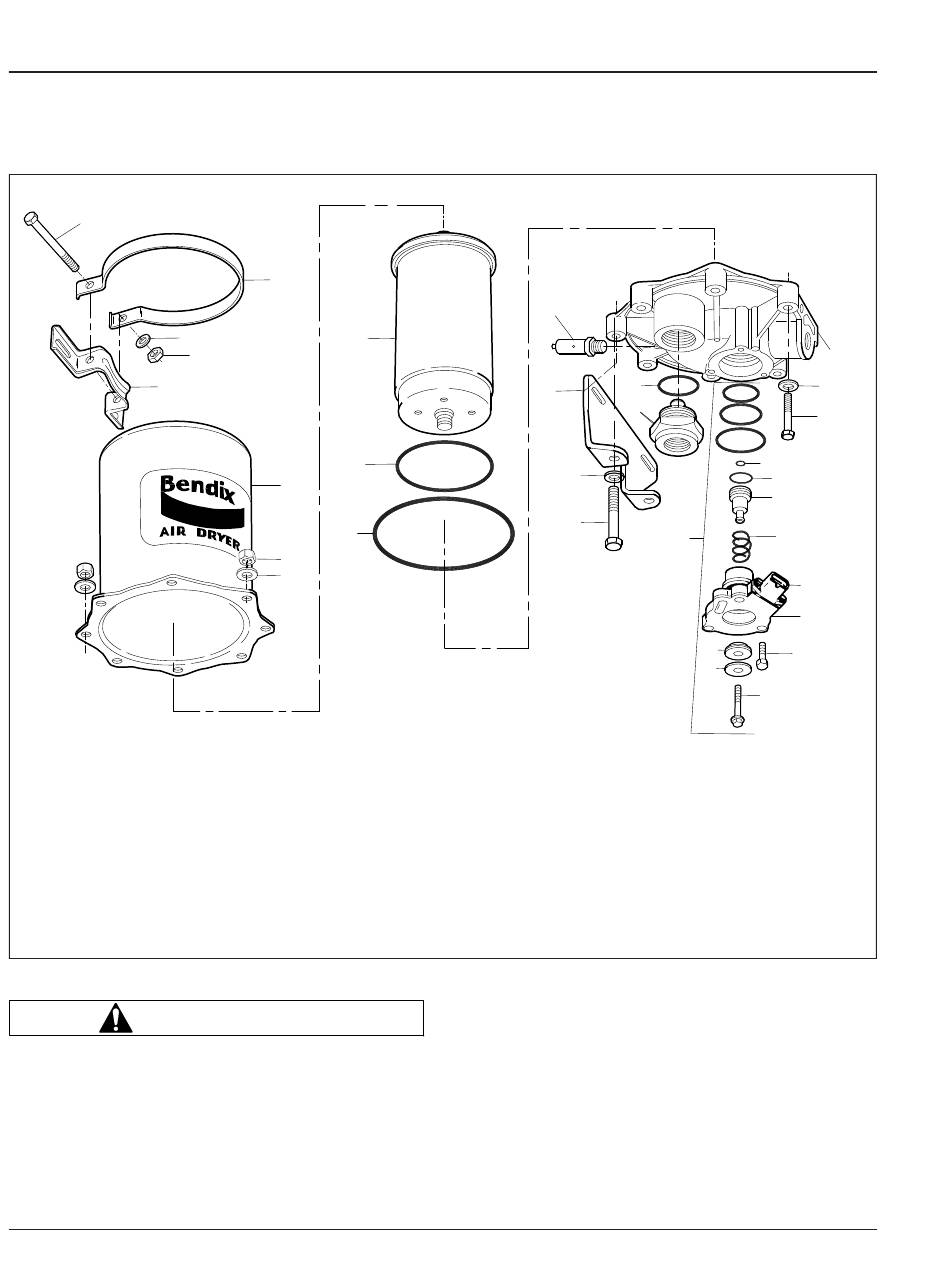 Bendix
AIR DRYER