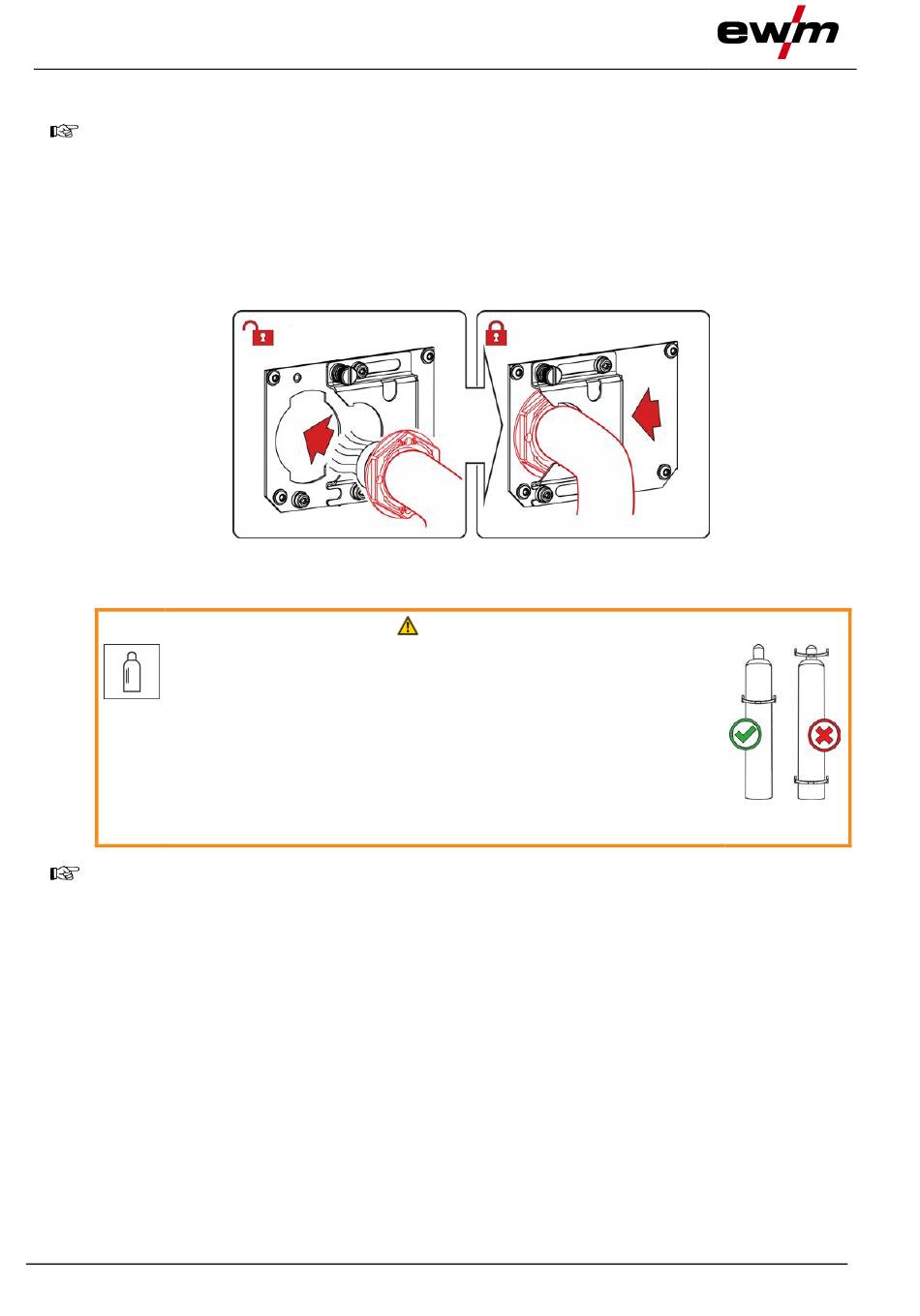 ewm