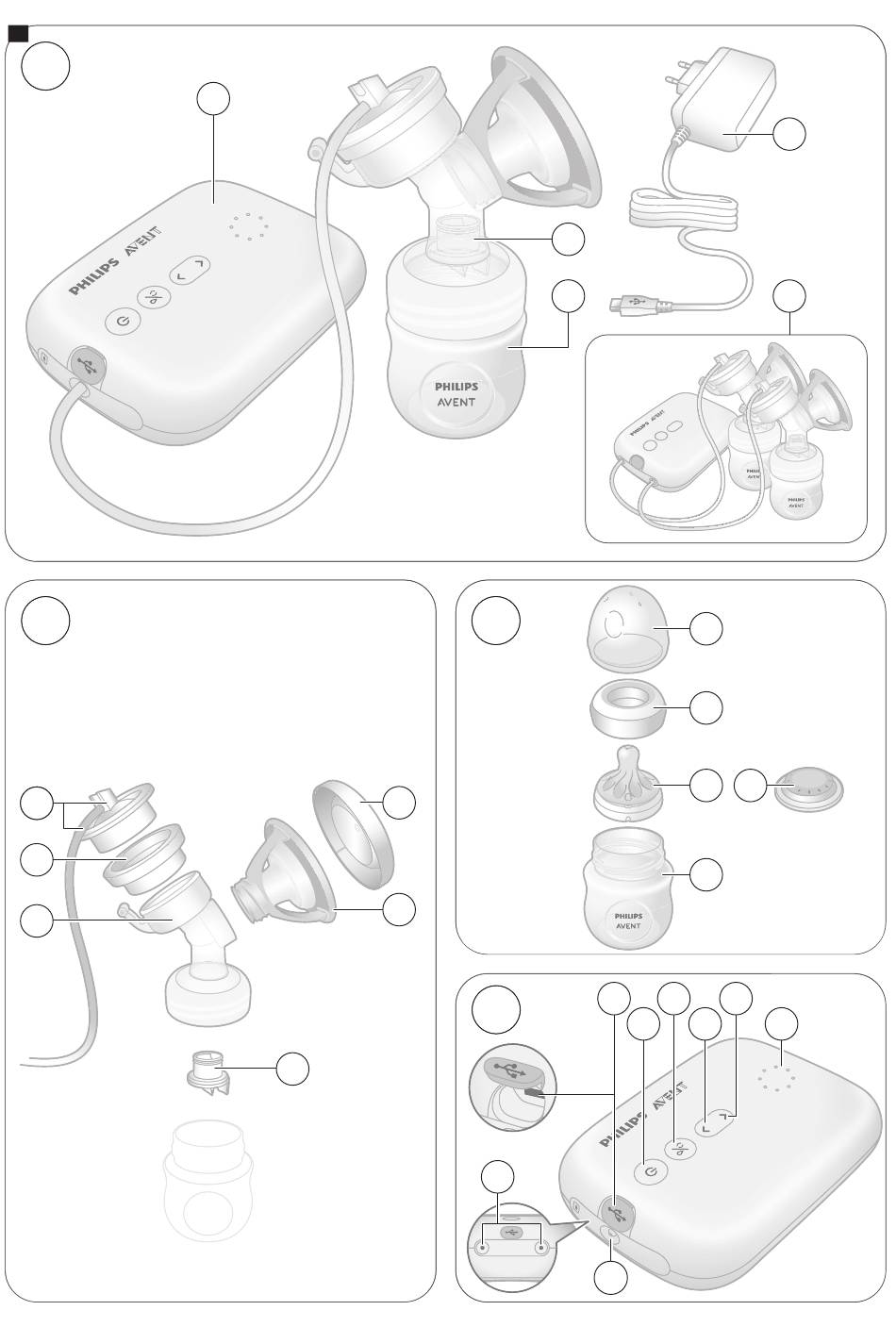 PHILIPS AVENT

PHILIPS
AVENT

PHILIPS
AVENT

PHILIPS
AVENT

PHILIPS
AVENT

PHILIPS AVENT