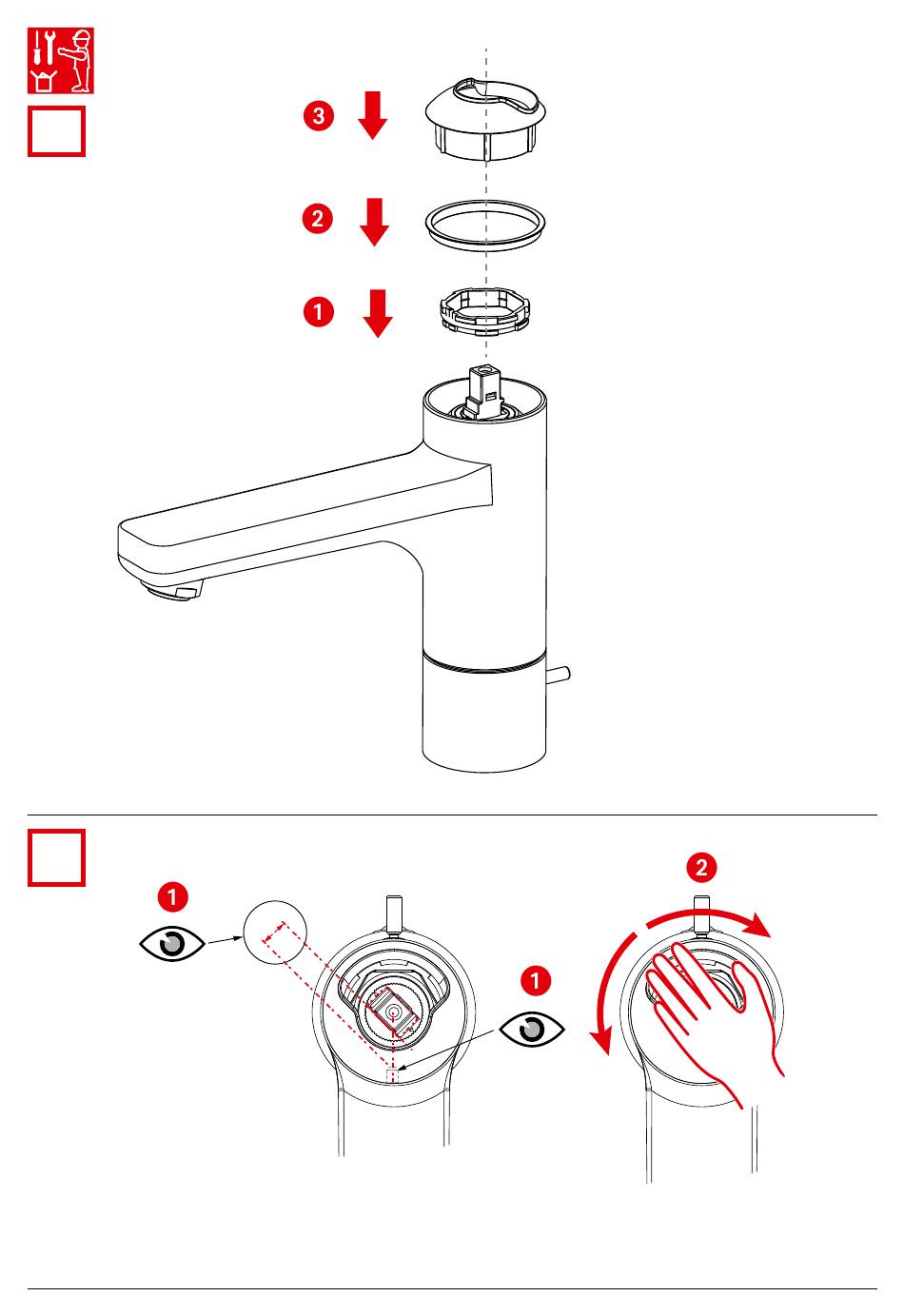 3

2

1

1

1

2