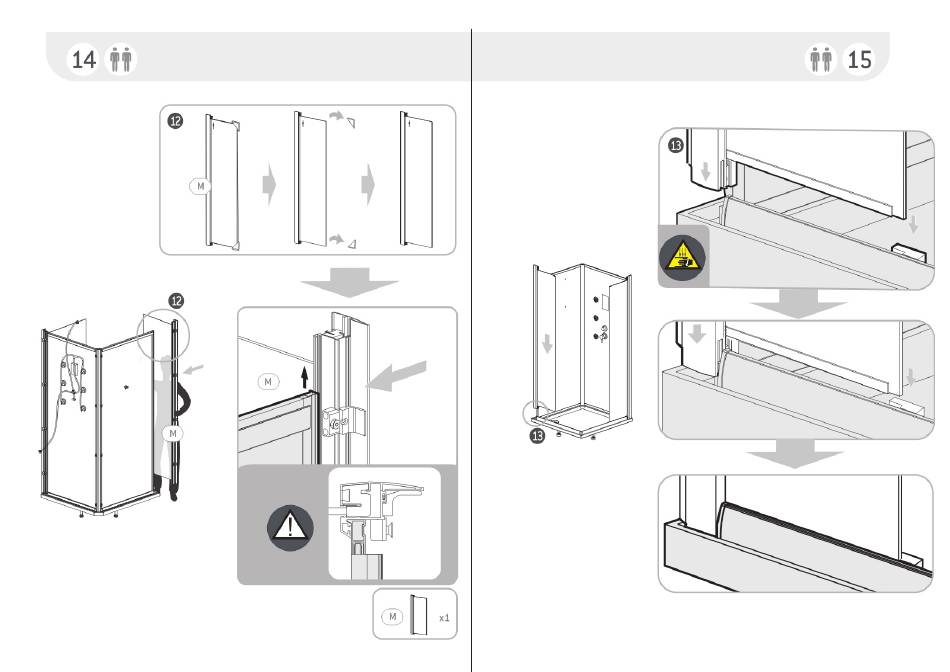 14

12

M

12

M

M

M

x1

15

13

13